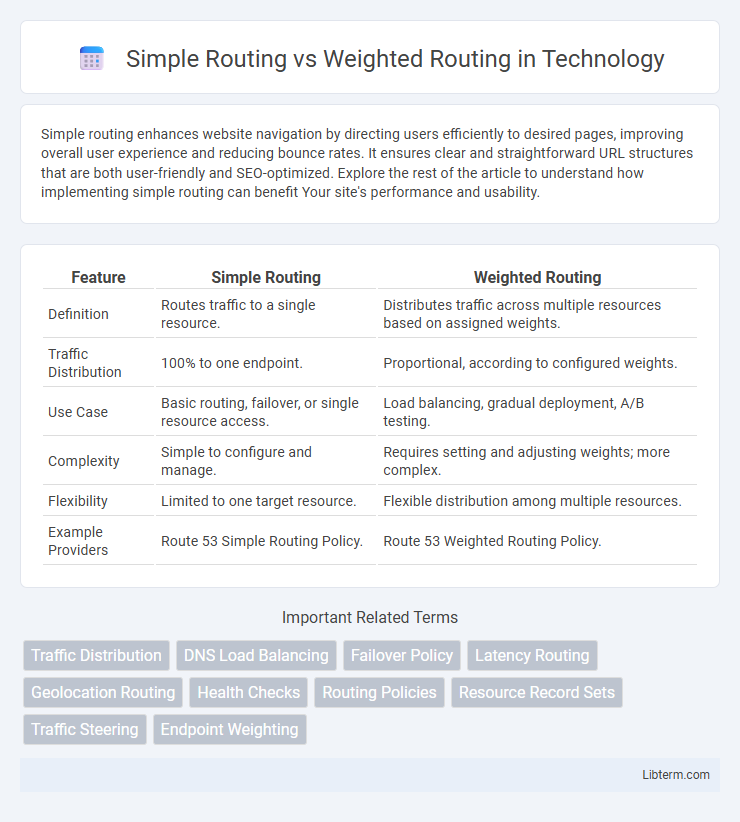 Simple Routing vs Weighted Routing in Technology

Simple routing enhances website navigation by directing users efficiently to desired pages, improving overall user experience and reducing bounce rates. It ensures clear and straightforward URL structures that are both user-friendly and SEO-optimized. Explore the rest of the article to understand how implementing simple routing can benefit Your site's performance and usability.

| Feature | Simple Routing | Weighted Routing |
|---|---|---|
| Definition | Routes traffic to a single resource. | Distributes traffic across multiple resources based on assigned weights. |
| Traffic Distribution | 100% to one endpoint. | Proportional, according to configured weights. |
| Use Case | Basic routing, failover, or single resource access. | Load balancing, gradual deployment, A/B testing. |
| Complexity | Simple to configure and manage. | Requires setting and adjusting weights; more complex. |
| Flexibility | Limited to one target resource. | Flexible distribution among multiple resources. |
| Example Providers | Route 53 Simple Routing Policy. | Route 53 Weighted Routing Policy. |

Important Related Terms

Traffic Distribution
DNS Load Balancing
Failover Policy
Latency Routing
Geolocation Routing
Health Checks
Routing Policies
Resource Record Sets
Traffic Steering
Endpoint Weighting

Libterm.com