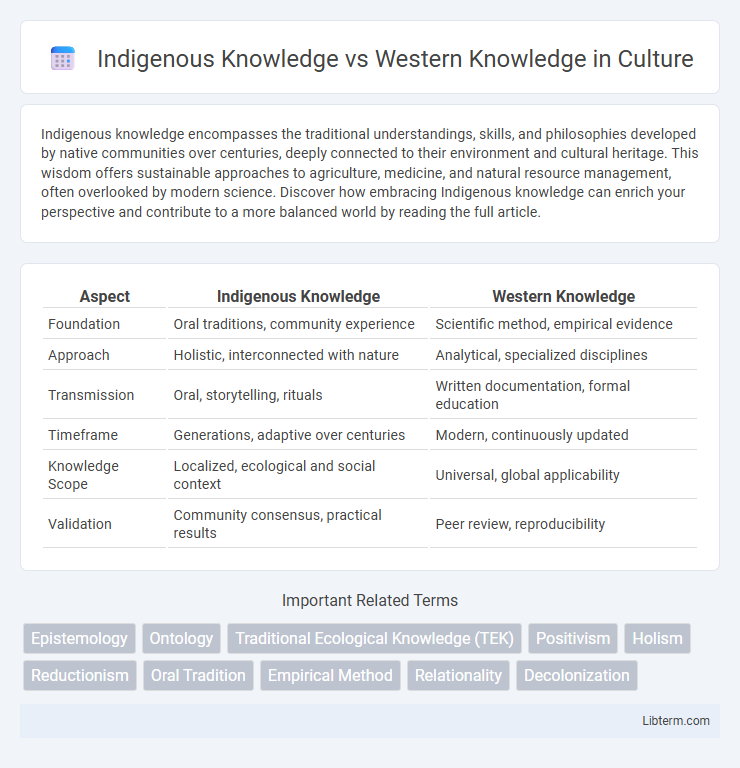 Indigenous Knowledge vs Western Knowledge in Culture

Indigenous knowledge encompasses the traditional understandings, skills, and philosophies developed by native communities over centuries, deeply connected to their environment and cultural heritage. This wisdom offers sustainable approaches to agriculture, medicine, and natural resource management, often overlooked by modern science. Discover how embracing Indigenous knowledge can enrich your perspective and contribute to a more balanced world by reading the full article.

| Aspect | Indigenous Knowledge | Western Knowledge |
|---|---|---|
| Foundation | Oral traditions, community experience | Scientific method, empirical evidence |
| Approach | Holistic, interconnected with nature | Analytical, specialized disciplines |
| Transmission | Oral, storytelling, rituals | Written documentation, formal education |
| Timeframe | Generations, adaptive over centuries | Modern, continuously updated |
| Knowledge Scope | Localized, ecological and social context | Universal, global applicability |
| Validation | Community consensus, practical results | Peer review, reproducibility |

Important Related Terms

Epistemology
Ontology
Traditional Ecological Knowledge (TEK)
Positivism
Holism
Reductionism
Oral Tradition
Empirical Method
Relationality
Decolonization

Libterm.com