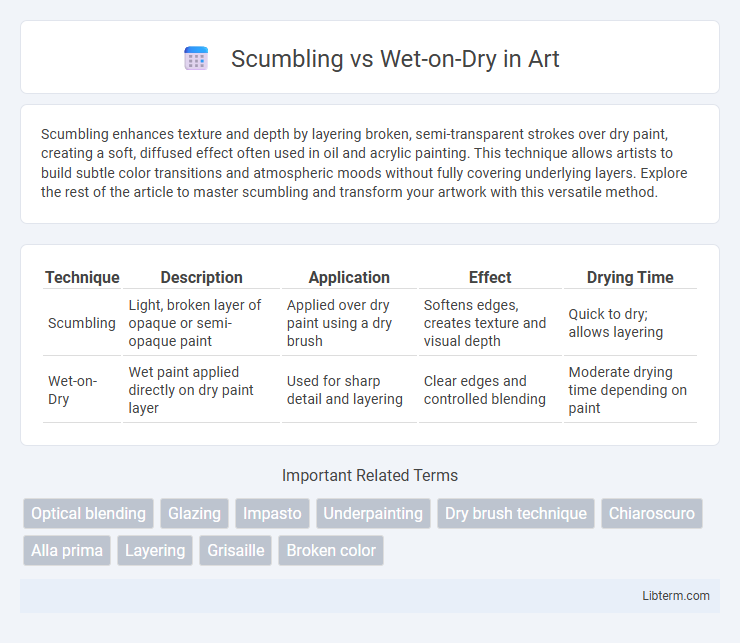 Scumbling vs Wet-on-Dry in Art

Scumbling enhances texture and depth by layering broken, semi-transparent strokes over dry paint, creating a soft, diffused effect often used in oil and acrylic painting. This technique allows artists to build subtle color transitions and atmospheric moods without fully covering underlying layers. Explore the rest of the article to master scumbling and transform your artwork with this versatile method.

| Technique | Description | Application | Effect | Drying Time |
|---|---|---|---|---|
| Scumbling | Light, broken layer of opaque or semi-opaque paint | Applied over dry paint using a dry brush | Softens edges, creates texture and visual depth | Quick to dry; allows layering |
| Wet-on-Dry | Wet paint applied directly on dry paint layer | Used for sharp detail and layering | Clear edges and controlled blending | Moderate drying time depending on paint |

Important Related Terms

Optical blending
Glazing
Impasto
Underpainting
Dry brush technique
Chiaroscuro
Alla prima
Layering
Grisaille
Broken color

Libterm.com