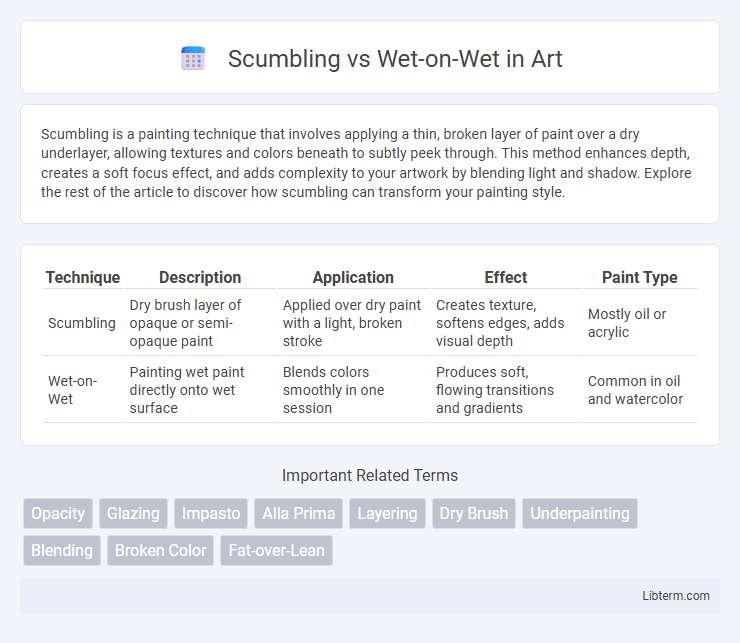 Scumbling vs Wet-on-Wet in Art

Scumbling is a painting technique that involves applying a thin, broken layer of paint over a dry underlayer, allowing textures and colors beneath to subtly peek through. This method enhances depth, creates a soft focus effect, and adds complexity to your artwork by blending light and shadow. Explore the rest of the article to discover how scumbling can transform your painting style.

| Technique | Description | Application | Effect | Paint Type |
|---|---|---|---|---|
| Scumbling | Dry brush layer of opaque or semi-opaque paint | Applied over dry paint with a light, broken stroke | Creates texture, softens edges, adds visual depth | Mostly oil or acrylic |
| Wet-on-Wet | Painting wet paint directly onto wet surface | Blends colors smoothly in one session | Produces soft, flowing transitions and gradients | Common in oil and watercolor |

Important Related Terms

Opacity Glazing Impasto Alla Prima Layering Dry Brush Underpainting Blending Broken Color Fat-over-Lean

Libterm.com