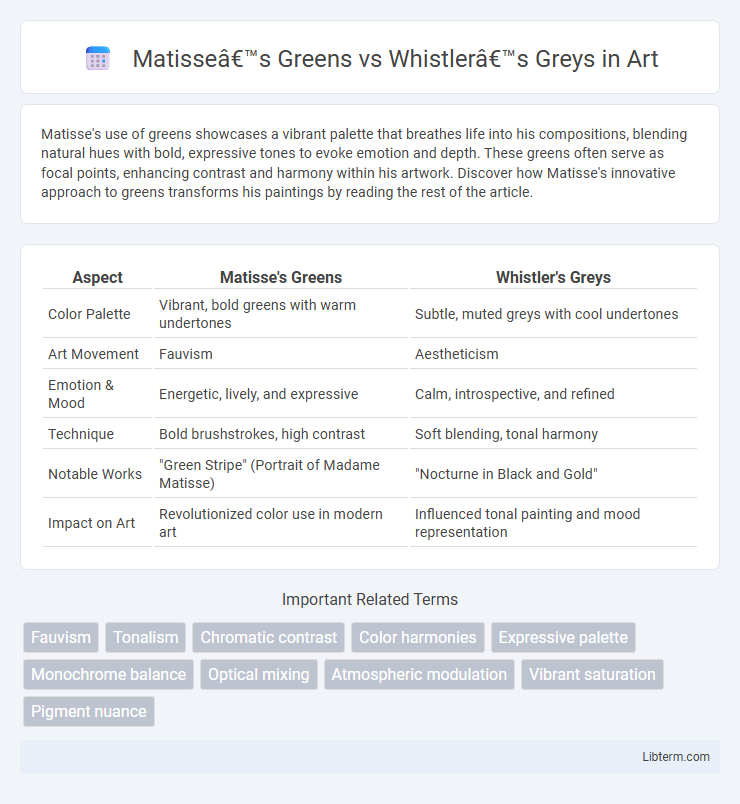 Matisseâ€™s Greens vs Whistlerâ€™s Greys in Art

Matisse's use of greens showcases a vibrant palette that breathes life into his compositions, blending natural hues with bold, expressive tones to evoke emotion and depth. These greens often serve as focal points, enhancing contrast and harmony within his artwork. Discover how Matisse's innovative approach to greens transforms his paintings by reading the rest of the article.

| Aspect | Matisse's Greens | Whistler's Greys |
|---|---|---|
| Color Palette | Vibrant, bold greens with warm undertones | Subtle, muted greys with cool undertones |
| Art Movement | Fauvism | Aestheticism |
| Emotion & Mood | Energetic, lively, and expressive | Calm, introspective, and refined |
| Technique | Bold brushstrokes, high contrast | Soft blending, tonal harmony |
| Notable Works | "Green Stripe" (Portrait of Madame Matisse) | "Nocturne in Black and Gold" |
| Impact on Art | Revolutionized color use in modern art | Influenced tonal painting and mood representation |

Important Related Terms

Fauvism
Tonalism
Chromatic contrast
Color harmonies
Expressive palette
Monochrome balance
Optical mixing
Atmospheric modulation
Vibrant saturation
Pigment nuance

Libterm.com