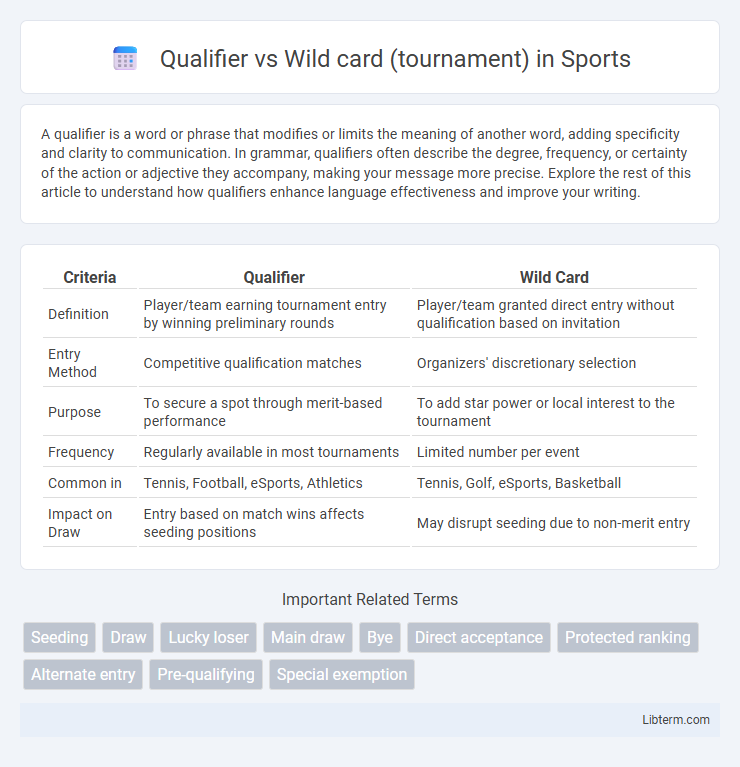 Qualifier vs Wild card (tournament) in Sports

A qualifier is a word or phrase that modifies or limits the meaning of another word, adding specificity and clarity to communication. In grammar, qualifiers often describe the degree, frequency, or certainty of the action or adjective they accompany, making your message more precise. Explore the rest of this article to understand how qualifiers enhance language effectiveness and improve your writing.

| Criteria | Qualifier | Wild Card |
|---|---|---|
| Definition | Player/team earning tournament entry by winning preliminary rounds | Player/team granted direct entry without qualification based on invitation |
| Entry Method | Competitive qualification matches | Organizers' discretionary selection |
| Purpose | To secure a spot through merit-based performance | To add star power or local interest to the tournament |
| Frequency | Regularly available in most tournaments | Limited number per event |
| Common in | Tennis, Football, eSports, Athletics | Tennis, Golf, eSports, Basketball |
| Impact on Draw | Entry based on match wins affects seeding positions | May disrupt seeding due to non-merit entry |

Important Related Terms

Seeding
Draw
Lucky loser
Main draw
Bye
Direct acceptance
Protected ranking
Alternate entry
Pre-qualifying
Special exemption

Libterm.com