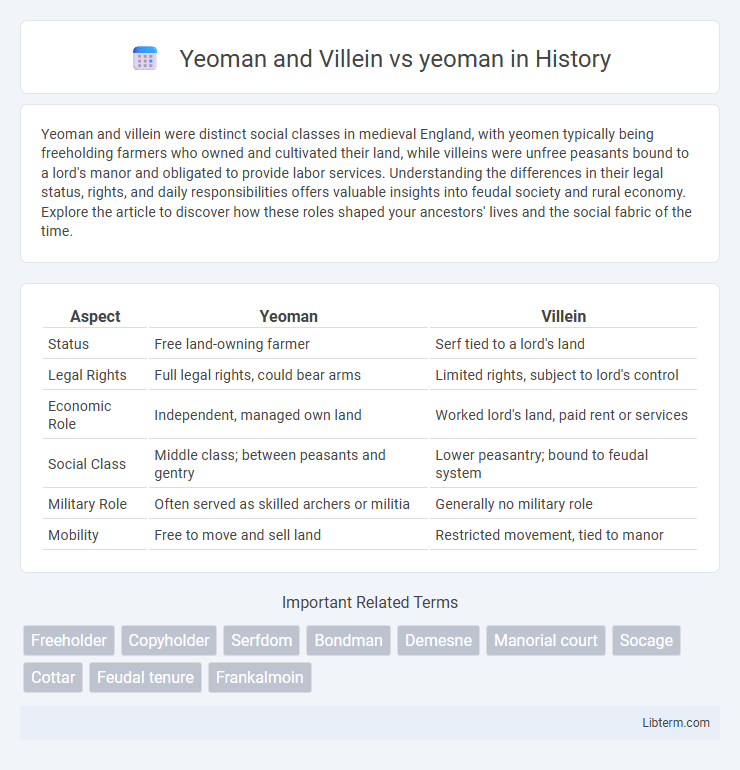 Yeoman and Villein vs yeoman in History

Yeoman and villein were distinct social classes in medieval England, with yeomen typically being freeholding farmers who owned and cultivated their land, while villeins were unfree peasants bound to a lord's manor and obligated to provide labor services. Understanding the differences in their legal status, rights, and daily responsibilities offers valuable insights into feudal society and rural economy. Explore the article to discover how these roles shaped your ancestors' lives and the social fabric of the time.

| Aspect | Yeoman | Villein |
|---|---|---|
| Status | Free land-owning farmer | Serf tied to a lord's land |
| Legal Rights | Full legal rights, could bear arms | Limited rights, subject to lord's control |
| Economic Role | Independent, managed own land | Worked lord's land, paid rent or services |
| Social Class | Middle class; between peasants and gentry | Lower peasantry; bound to feudal system |
| Military Role | Often served as skilled archers or militia | Generally no military role |
| Mobility | Free to move and sell land | Restricted movement, tied to manor |

Important Related Terms

Freeholder Copyholder Serfdom Bondman Demesne Manorial court Socage Cottar Feudal tenure Frankalmoin

Libterm.com