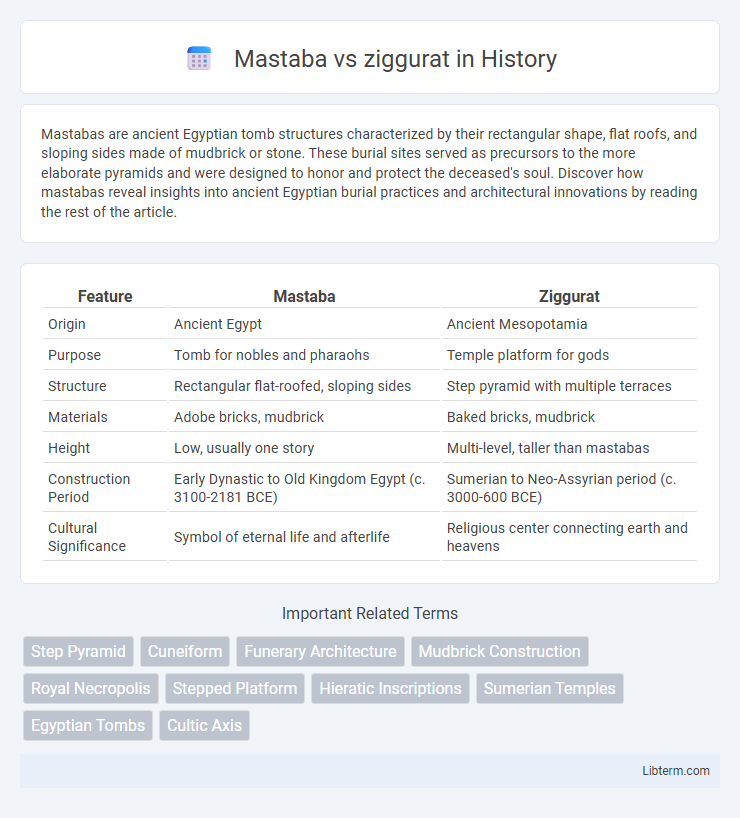 Mastaba vs ziggurat in History

Mastabas are ancient Egyptian tomb structures characterized by their rectangular shape, flat roofs, and sloping sides made of mudbrick or stone. These burial sites served as precursors to the more elaborate pyramids and were designed to honor and protect the deceased's soul. Discover how mastabas reveal insights into ancient Egyptian burial practices and architectural innovations by reading the rest of the article.

| Feature | Mastaba | Ziggurat |
|---|---|---|
| Origin | Ancient Egypt | Ancient Mesopotamia |
| Purpose | Tomb for nobles and pharaohs | Temple platform for gods |
| Structure | Rectangular flat-roofed, sloping sides | Step pyramid with multiple terraces |
| Materials | Adobe bricks, mudbrick | Baked bricks, mudbrick |
| Height | Low, usually one story | Multi-level, taller than mastabas |
| Construction Period | Early Dynastic to Old Kingdom Egypt (c. 3100-2181 BCE) | Sumerian to Neo-Assyrian period (c. 3000-600 BCE) |
| Cultural Significance | Symbol of eternal life and afterlife | Religious center connecting earth and heavens |

Important Related Terms

Step Pyramid
Cuneiform
Funerary Architecture
Mudbrick Construction
Royal Necropolis
Stepped Platform
Hieratic Inscriptions
Sumerian Temples
Egyptian Tombs
Cultic Axis

Libterm.com