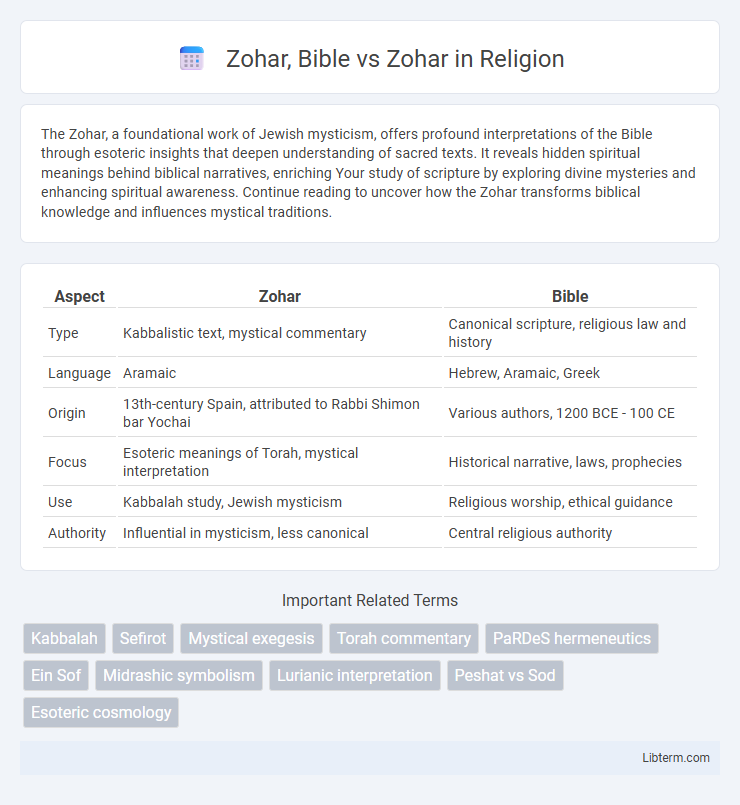 Zohar, Bible vs Zohar in Religion

The Zohar, a foundational work of Jewish mysticism, offers profound interpretations of the Bible through esoteric insights that deepen understanding of sacred texts. It reveals hidden spiritual meanings behind biblical narratives, enriching Your study of scripture by exploring divine mysteries and enhancing spiritual awareness. Continue reading to uncover how the Zohar transforms biblical knowledge and influences mystical traditions.

| Aspect | Zohar | Bible |
|---|---|---|
| Type | Kabbalistic text, mystical commentary | Canonical scripture, religious law and history |
| Language | Aramaic | Hebrew, Aramaic, Greek |
| Origin | 13th-century Spain, attributed to Rabbi Shimon bar Yochai | Various authors, 1200 BCE - 100 CE |
| Focus | Esoteric meanings of Torah, mystical interpretation | Historical narrative, laws, prophecies |
| Use | Kabbalah study, Jewish mysticism | Religious worship, ethical guidance |
| Authority | Influential in mysticism, less canonical | Central religious authority |

Important Related Terms

Kabbalah
Sefirot
Mystical exegesis
Torah commentary
PaRDeS hermeneutics
Ein Sof
Midrashic symbolism
Lurianic interpretation
Peshat vs Sod
Esoteric cosmology

Libterm.com