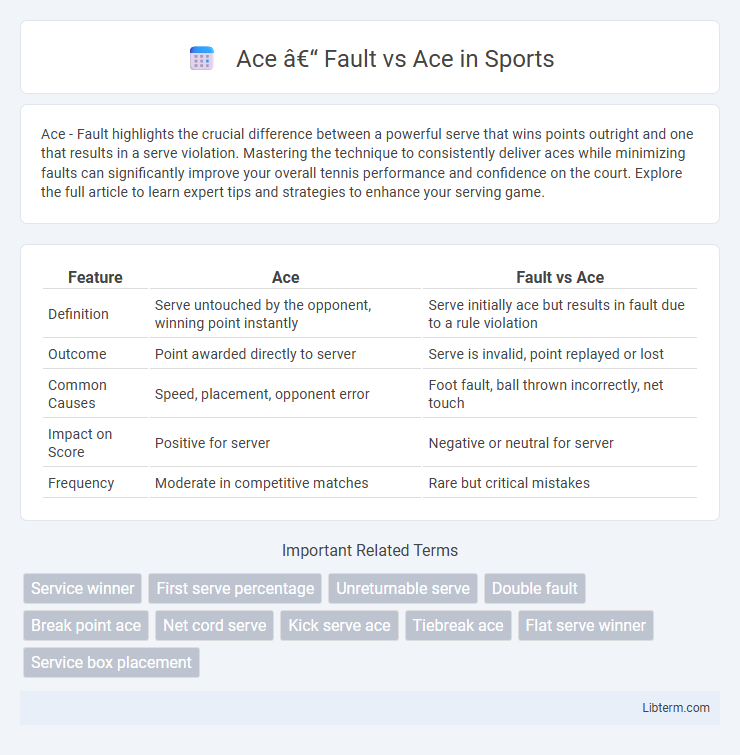 Ace â€“ Fault vs Ace in Sports

Ace - Fault highlights the crucial difference between a powerful serve that wins points outright and one that results in a serve violation. Mastering the technique to consistently deliver aces while minimizing faults can significantly improve your overall tennis performance and confidence on the court. Explore the full article to learn expert tips and strategies to enhance your serving game.

| Feature | Ace | Fault vs Ace |
|---|---|---|
| Definition | Serve untouched by the opponent, winning point instantly | Serve initially ace but results in fault due to a rule violation |
| Outcome | Point awarded directly to server | Serve is invalid, point replayed or lost |
| Common Causes | Speed, placement, opponent error | Foot fault, ball thrown incorrectly, net touch |
| Impact on Score | Positive for server | Negative or neutral for server |
| Frequency | Moderate in competitive matches | Rare but critical mistakes |

Important Related Terms

Service winner First serve percentage Unreturnable serve Double fault Break point ace Net cord serve Kick serve ace Tiebreak ace Flat serve winner Service box placement

Libterm.com