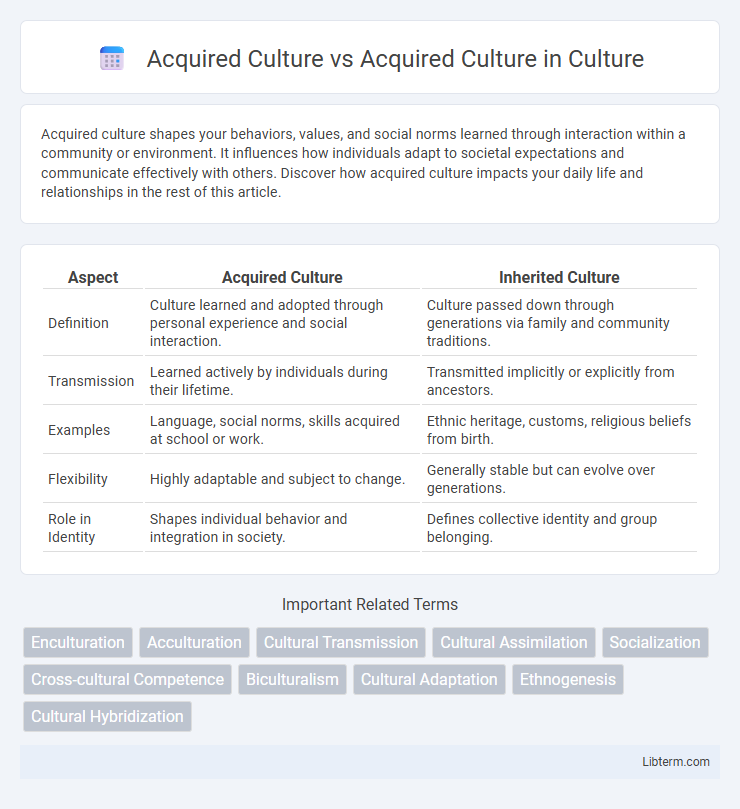 Acquired Culture vs Acquired Culture in Culture

Acquired culture shapes your behaviors, values, and social norms learned through interaction within a community or environment. It influences how individuals adapt to societal expectations and communicate effectively with others. Discover how acquired culture impacts your daily life and relationships in the rest of this article.

| Aspect | Acquired Culture | Inherited Culture |
|---|---|---|
| Definition | Culture learned and adopted through personal experience and social interaction. | Culture passed down through generations via family and community traditions. |
| Transmission | Learned actively by individuals during their lifetime. | Transmitted implicitly or explicitly from ancestors. |
| Examples | Language, social norms, skills acquired at school or work. | Ethnic heritage, customs, religious beliefs from birth. |
| Flexibility | Highly adaptable and subject to change. | Generally stable but can evolve over generations. |
| Role in Identity | Shapes individual behavior and integration in society. | Defines collective identity and group belonging. |

Important Related Terms

Enculturation
Acculturation
Cultural Transmission
Cultural Assimilation
Socialization
Cross-cultural Competence
Biculturalism
Cultural Adaptation
Ethnogenesis
Cultural Hybridization

Libterm.com