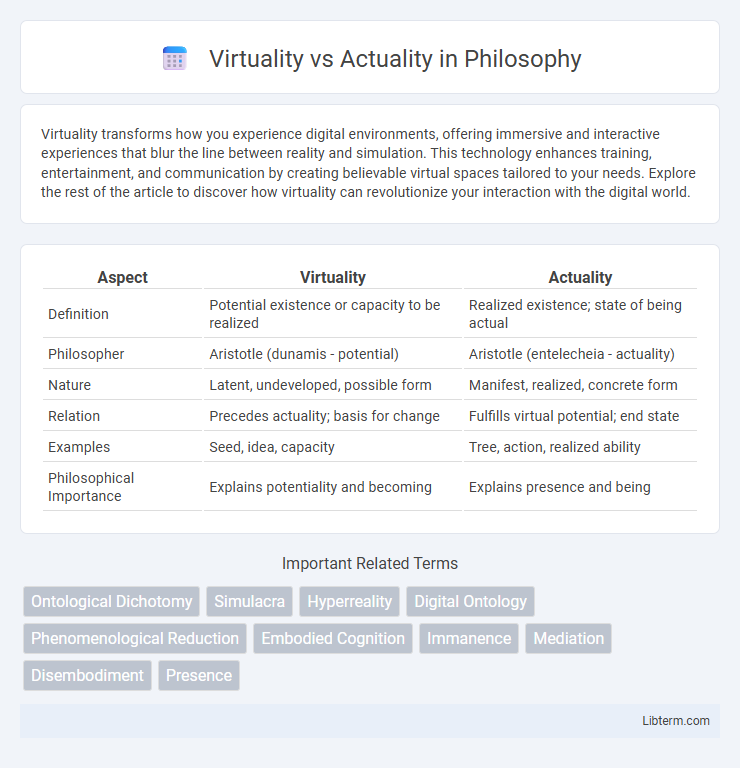 Virtuality vs Actuality in Philosophy

Virtuality transforms how you experience digital environments, offering immersive and interactive experiences that blur the line between reality and simulation. This technology enhances training, entertainment, and communication by creating believable virtual spaces tailored to your needs. Explore the rest of the article to discover how virtuality can revolutionize your interaction with the digital world.

| Aspect | Virtuality | Actuality |
|---|---|---|
| Definition | Potential existence or capacity to be realized | Realized existence; state of being actual |
| Philosopher | Aristotle (dunamis - potential) | Aristotle (entelecheia - actuality) |
| Nature | Latent, undeveloped, possible form | Manifest, realized, concrete form |
| Relation | Precedes actuality; basis for change | Fulfills virtual potential; end state |
| Examples | Seed, idea, capacity | Tree, action, realized ability |
| Philosophical Importance | Explains potentiality and becoming | Explains presence and being |

Important Related Terms

Ontological Dichotomy
Simulacra
Hyperreality
Digital Ontology
Phenomenological Reduction
Embodied Cognition
Immanence
Mediation
Disembodiment
Presence

Libterm.com