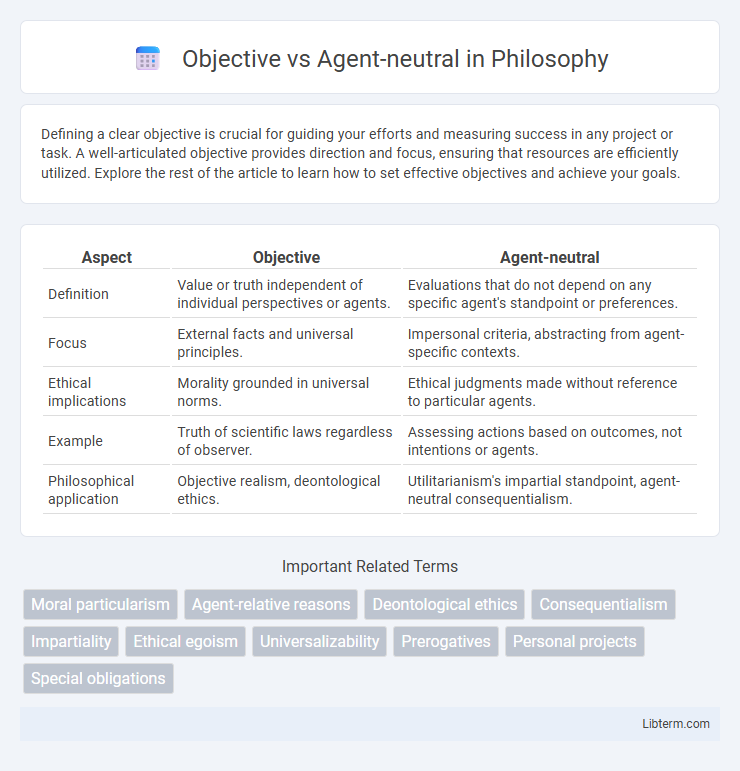 Objective vs Agent-neutral in Philosophy

Defining a clear objective is crucial for guiding your efforts and measuring success in any project or task. A well-articulated objective provides direction and focus, ensuring that resources are efficiently utilized. Explore the rest of the article to learn how to set effective objectives and achieve your goals.

| Aspect | Objective | Agent-neutral |
|---|---|---|
| Definition | Value or truth independent of individual perspectives or agents. | Evaluations that do not depend on any specific agent's standpoint or preferences. |
| Focus | External facts and universal principles. | Impersonal criteria, abstracting from agent-specific contexts. |
| Ethical implications | Morality grounded in universal norms. | Ethical judgments made without reference to particular agents. |
| Example | Truth of scientific laws regardless of observer. | Assessing actions based on outcomes, not intentions or agents. |
| Philosophical application | Objective realism, deontological ethics. | Utilitarianism's impartial standpoint, agent-neutral consequentialism. |

Important Related Terms

Moral particularism
Agent-relative reasons
Deontological ethics
Consequentialism
Impartiality
Ethical egoism
Universalizability
Prerogatives
Personal projects
Special obligations

Libterm.com