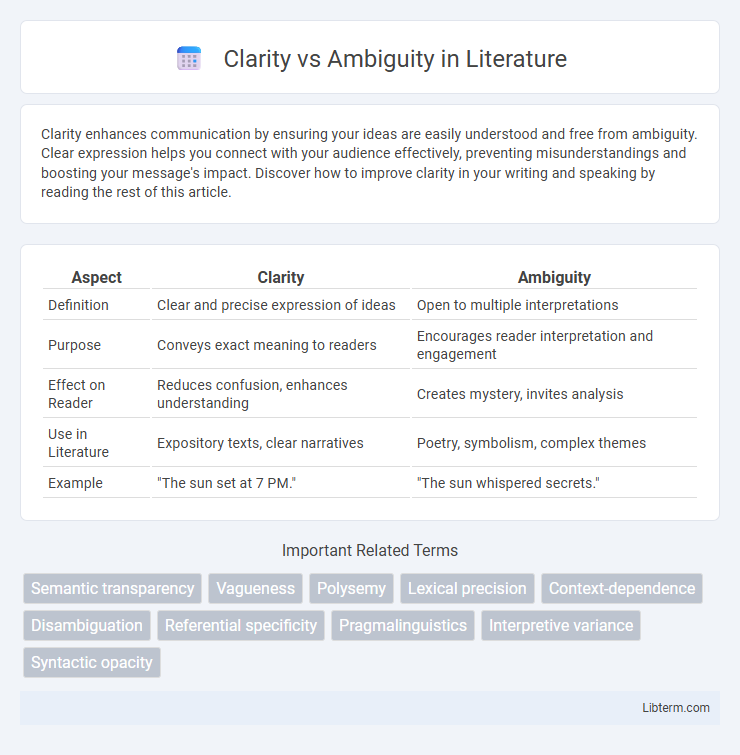 Clarity vs Ambiguity in Literature

Clarity enhances communication by ensuring your ideas are easily understood and free from ambiguity. Clear expression helps you connect with your audience effectively, preventing misunderstandings and boosting your message's impact. Discover how to improve clarity in your writing and speaking by reading the rest of this article.

| Aspect | Clarity | Ambiguity |
|---|---|---|
| Definition | Clear and precise expression of ideas | Open to multiple interpretations |
| Purpose | Conveys exact meaning to readers | Encourages reader interpretation and engagement |
| Effect on Reader | Reduces confusion, enhances understanding | Creates mystery, invites analysis |
| Use in Literature | Expository texts, clear narratives | Poetry, symbolism, complex themes |
| Example | "The sun set at 7 PM." | "The sun whispered secrets." |

Important Related Terms

Semantic transparency
Vagueness
Polysemy
Lexical precision
Context-dependence
Disambiguation
Referential specificity
Pragmalinguistics
Interpretive variance
Syntactic opacity

Libterm.com