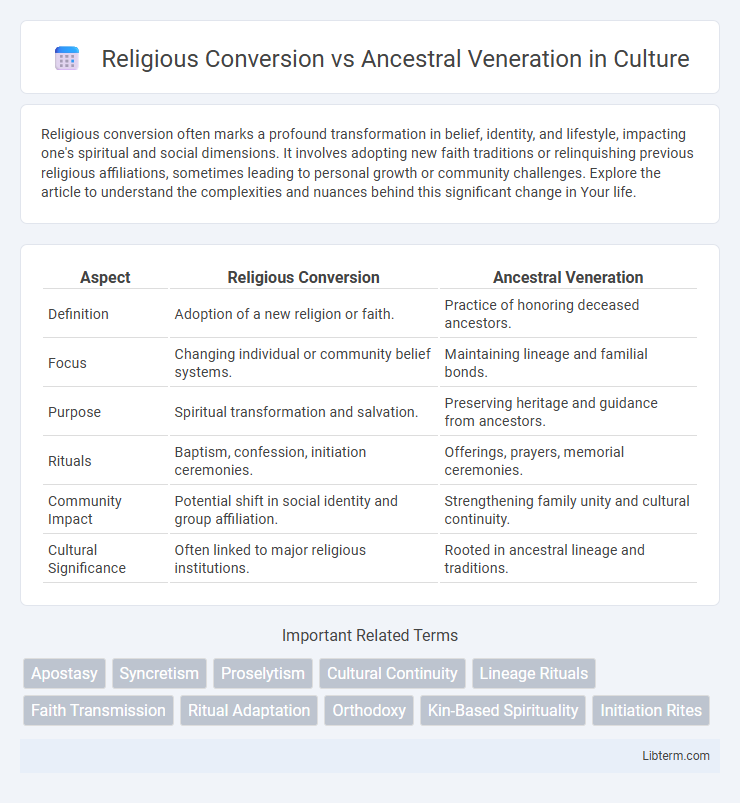 Religious Conversion vs Ancestral Veneration in Culture

Religious conversion often marks a profound transformation in belief, identity, and lifestyle, impacting one's spiritual and social dimensions. It involves adopting new faith traditions or relinquishing previous religious affiliations, sometimes leading to personal growth or community challenges. Explore the article to understand the complexities and nuances behind this significant change in Your life.

| Aspect | Religious Conversion | Ancestral Veneration |
|---|---|---|
| Definition | Adoption of a new religion or faith. | Practice of honoring deceased ancestors. |
| Focus | Changing individual or community belief systems. | Maintaining lineage and familial bonds. |
| Purpose | Spiritual transformation and salvation. | Preserving heritage and guidance from ancestors. |
| Rituals | Baptism, confession, initiation ceremonies. | Offerings, prayers, memorial ceremonies. |
| Community Impact | Potential shift in social identity and group affiliation. | Strengthening family unity and cultural continuity. |
| Cultural Significance | Often linked to major religious institutions. | Rooted in ancestral lineage and traditions. |

Important Related Terms

Apostasy Syncretism Proselytism Cultural Continuity Lineage Rituals Faith Transmission Ritual Adaptation Orthodoxy Kin-Based Spirituality Initiation Rites

Libterm.com