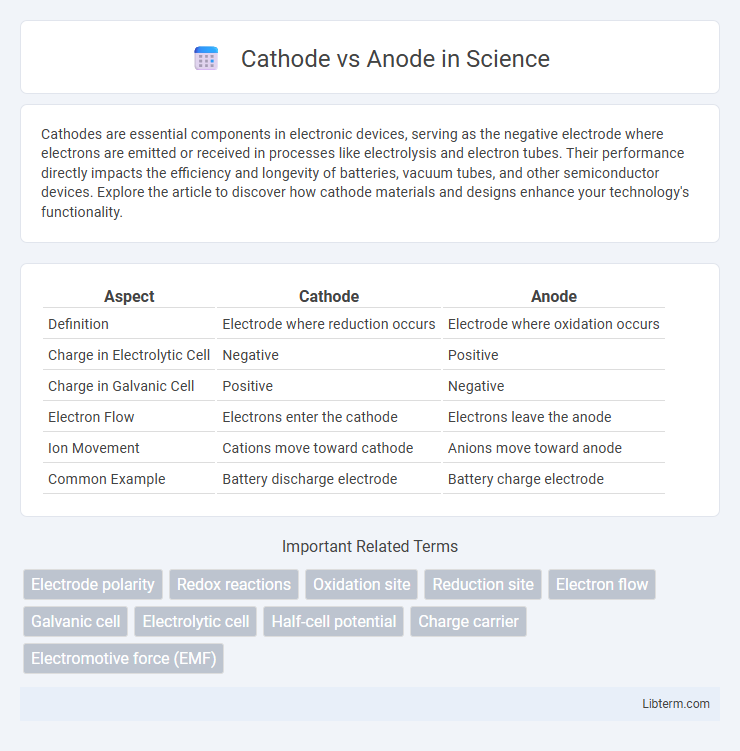 Cathode vs Anode in Science

Cathodes are essential components in electronic devices, serving as the negative electrode where electrons are emitted or received in processes like electrolysis and electron tubes. Their performance directly impacts the efficiency and longevity of batteries, vacuum tubes, and other semiconductor devices. Explore the article to discover how cathode materials and designs enhance your technology's functionality.

| Aspect | Cathode | Anode |
|---|---|---|
| Definition | Electrode where reduction occurs | Electrode where oxidation occurs |
| Charge in Electrolytic Cell | Negative | Positive |
| Charge in Galvanic Cell | Positive | Negative |
| Electron Flow | Electrons enter the cathode | Electrons leave the anode |
| Ion Movement | Cations move toward cathode | Anions move toward anode |
| Common Example | Battery discharge electrode | Battery charge electrode |

Important Related Terms

Electrode polarity
Redox reactions
Oxidation site
Reduction site
Electron flow
Galvanic cell
Electrolytic cell
Half-cell potential
Charge carrier
Electromotive force (EMF)

Libterm.com