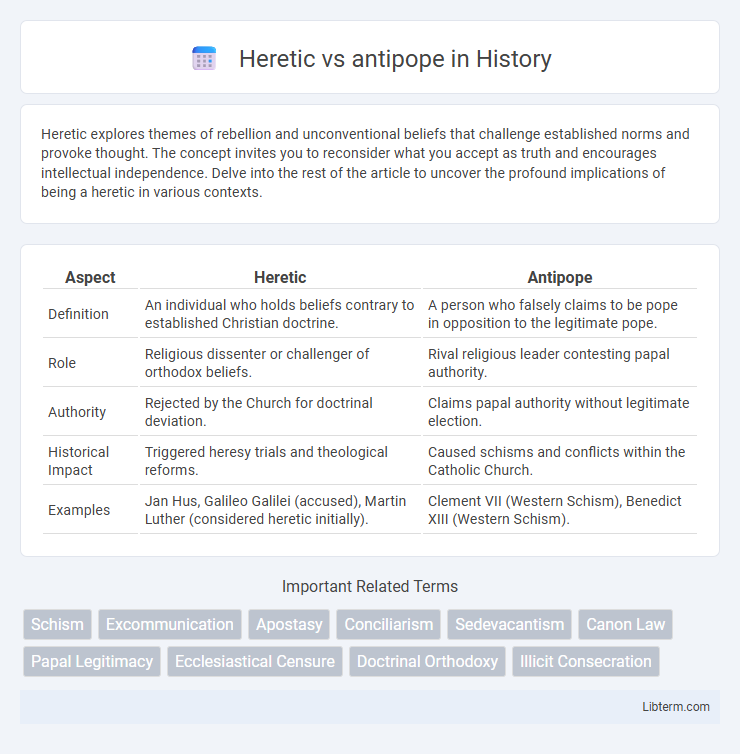 Heretic vs antipope in History

Heretic explores themes of rebellion and unconventional beliefs that challenge established norms and provoke thought. The concept invites you to reconsider what you accept as truth and encourages intellectual independence. Delve into the rest of the article to uncover the profound implications of being a heretic in various contexts.

| Aspect | Heretic | Antipope |
|---|---|---|
| Definition | An individual who holds beliefs contrary to established Christian doctrine. | A person who falsely claims to be pope in opposition to the legitimate pope. |
| Role | Religious dissenter or challenger of orthodox beliefs. | Rival religious leader contesting papal authority. |
| Authority | Rejected by the Church for doctrinal deviation. | Claims papal authority without legitimate election. |
| Historical Impact | Triggered heresy trials and theological reforms. | Caused schisms and conflicts within the Catholic Church. |
| Examples | Jan Hus, Galileo Galilei (accused), Martin Luther (considered heretic initially). | Clement VII (Western Schism), Benedict XIII (Western Schism). |

Important Related Terms

Schism
Excommunication
Apostasy
Conciliarism
Sedevacantism
Canon Law
Papal Legitimacy
Ecclesiastical Censure
Doctrinal Orthodoxy
Illicit Consecration

Libterm.com