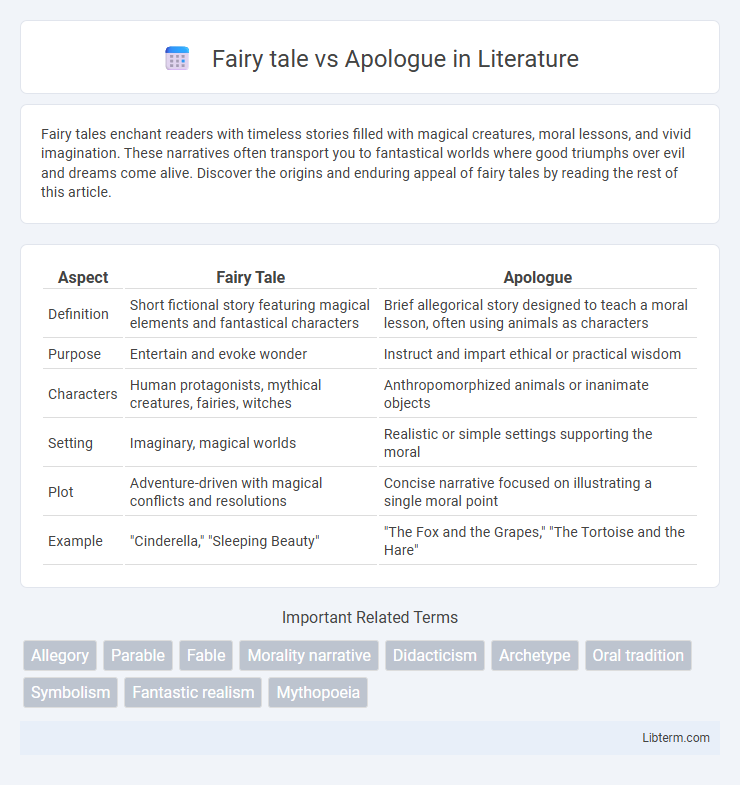 Fairy tale vs Apologue in Literature

Fairy tales enchant readers with timeless stories filled with magical creatures, moral lessons, and vivid imagination. These narratives often transport you to fantastical worlds where good triumphs over evil and dreams come alive. Discover the origins and enduring appeal of fairy tales by reading the rest of this article.

| Aspect | Fairy Tale | Apologue |
|---|---|---|
| Definition | Short fictional story featuring magical elements and fantastical characters | Brief allegorical story designed to teach a moral lesson, often using animals as characters |
| Purpose | Entertain and evoke wonder | Instruct and impart ethical or practical wisdom |
| Characters | Human protagonists, mythical creatures, fairies, witches | Anthropomorphized animals or inanimate objects |
| Setting | Imaginary, magical worlds | Realistic or simple settings supporting the moral |
| Plot | Adventure-driven with magical conflicts and resolutions | Concise narrative focused on illustrating a single moral point |
| Example | "Cinderella," "Sleeping Beauty" | "The Fox and the Grapes," "The Tortoise and the Hare" |

Important Related Terms

Allegory
Parable
Fable
Morality narrative
Didacticism
Archetype
Oral tradition
Symbolism
Fantastic realism
Mythopoeia

Libterm.com