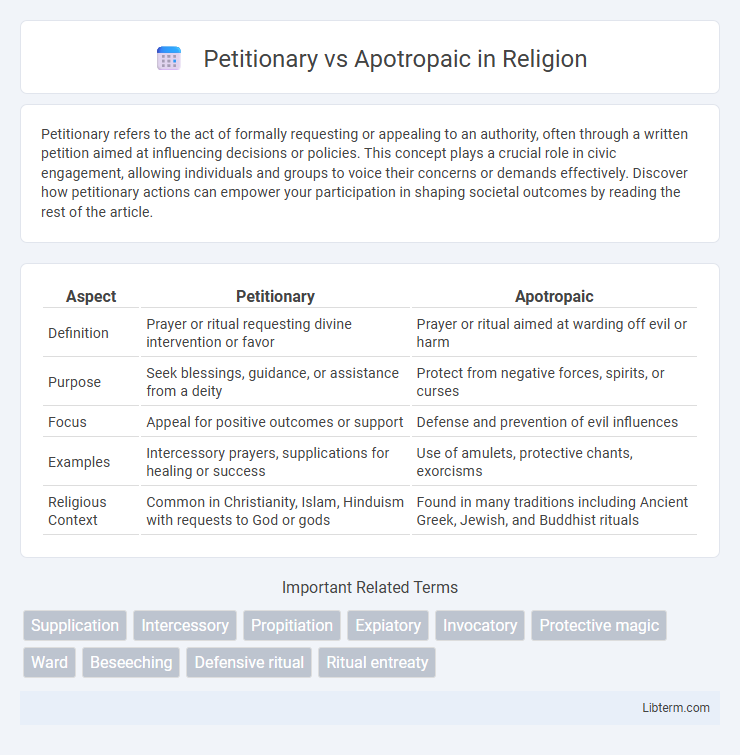 Petitionary vs Apotropaic in Religion

Petitionary refers to the act of formally requesting or appealing to an authority, often through a written petition aimed at influencing decisions or policies. This concept plays a crucial role in civic engagement, allowing individuals and groups to voice their concerns or demands effectively. Discover how petitionary actions can empower your participation in shaping societal outcomes by reading the rest of the article.

| Aspect | Petitionary | Apotropaic |
|---|---|---|
| Definition | Prayer or ritual requesting divine intervention or favor | Prayer or ritual aimed at warding off evil or harm |
| Purpose | Seek blessings, guidance, or assistance from a deity | Protect from negative forces, spirits, or curses |
| Focus | Appeal for positive outcomes or support | Defense and prevention of evil influences |
| Examples | Intercessory prayers, supplications for healing or success | Use of amulets, protective chants, exorcisms |
| Religious Context | Common in Christianity, Islam, Hinduism with requests to God or gods | Found in many traditions including Ancient Greek, Jewish, and Buddhist rituals |

Important Related Terms

Supplication Intercessory Propitiation Expiatory Invocatory Protective magic Ward Beseeching Defensive ritual Ritual entreaty

Libterm.com