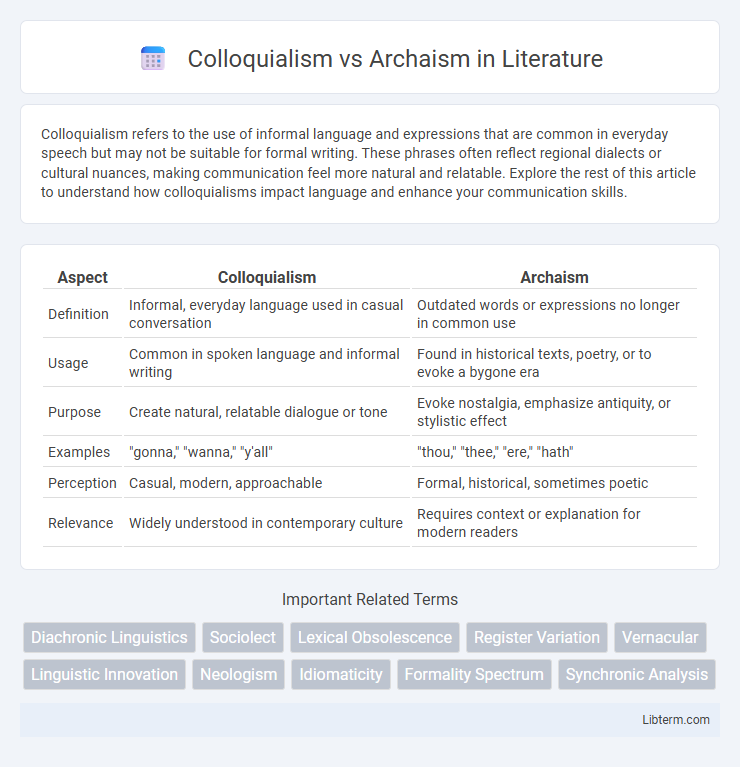 Colloquialism vs Archaism in Literature

Colloquialism refers to the use of informal language and expressions that are common in everyday speech but may not be suitable for formal writing. These phrases often reflect regional dialects or cultural nuances, making communication feel more natural and relatable. Explore the rest of this article to understand how colloquialisms impact language and enhance your communication skills.

| Aspect | Colloquialism | Archaism |
|---|---|---|
| Definition | Informal, everyday language used in casual conversation | Outdated words or expressions no longer in common use |
| Usage | Common in spoken language and informal writing | Found in historical texts, poetry, or to evoke a bygone era |
| Purpose | Create natural, relatable dialogue or tone | Evoke nostalgia, emphasize antiquity, or stylistic effect |
| Examples | "gonna," "wanna," "y'all" | "thou," "thee," "ere," "hath" |
| Perception | Casual, modern, approachable | Formal, historical, sometimes poetic |
| Relevance | Widely understood in contemporary culture | Requires context or explanation for modern readers |

Important Related Terms

Diachronic Linguistics
Sociolect
Lexical Obsolescence
Register Variation
Vernacular
Linguistic Innovation
Neologism
Idiomaticity
Formality Spectrum
Synchronic Analysis

Libterm.com