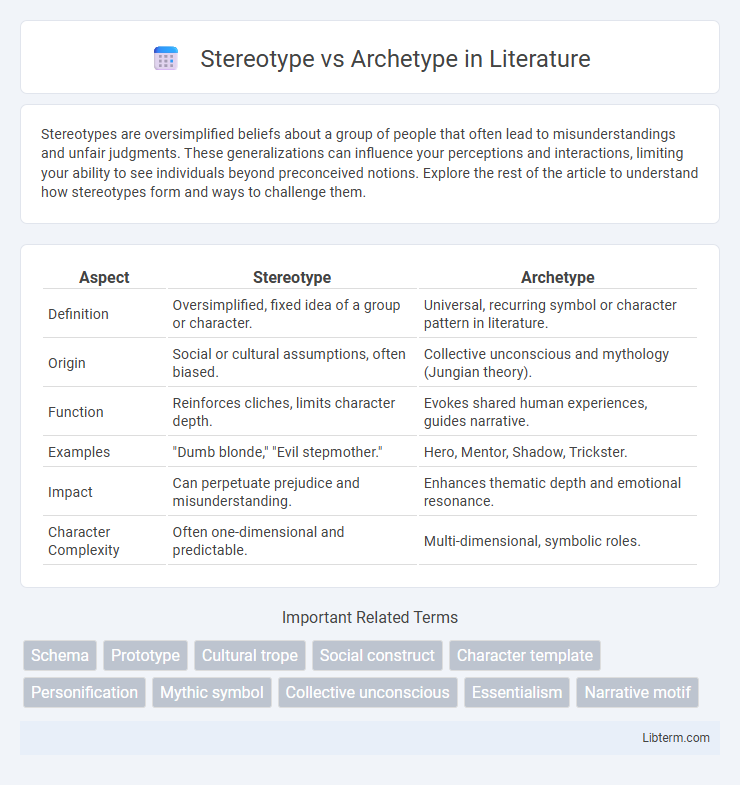 Stereotype vs Archetype in Literature

Stereotypes are oversimplified beliefs about a group of people that often lead to misunderstandings and unfair judgments. These generalizations can influence your perceptions and interactions, limiting your ability to see individuals beyond preconceived notions. Explore the rest of the article to understand how stereotypes form and ways to challenge them.

| Aspect | Stereotype | Archetype |
|---|---|---|
| Definition | Oversimplified, fixed idea of a group or character. | Universal, recurring symbol or character pattern in literature. |
| Origin | Social or cultural assumptions, often biased. | Collective unconscious and mythology (Jungian theory). |
| Function | Reinforces cliches, limits character depth. | Evokes shared human experiences, guides narrative. |
| Examples | "Dumb blonde," "Evil stepmother." | Hero, Mentor, Shadow, Trickster. |
| Impact | Can perpetuate prejudice and misunderstanding. | Enhances thematic depth and emotional resonance. |
| Character Complexity | Often one-dimensional and predictable. | Multi-dimensional, symbolic roles. |

Important Related Terms

Schema
Prototype
Cultural trope
Social construct
Character template
Personification
Mythic symbol
Collective unconscious
Essentialism
Narrative motif

Libterm.com