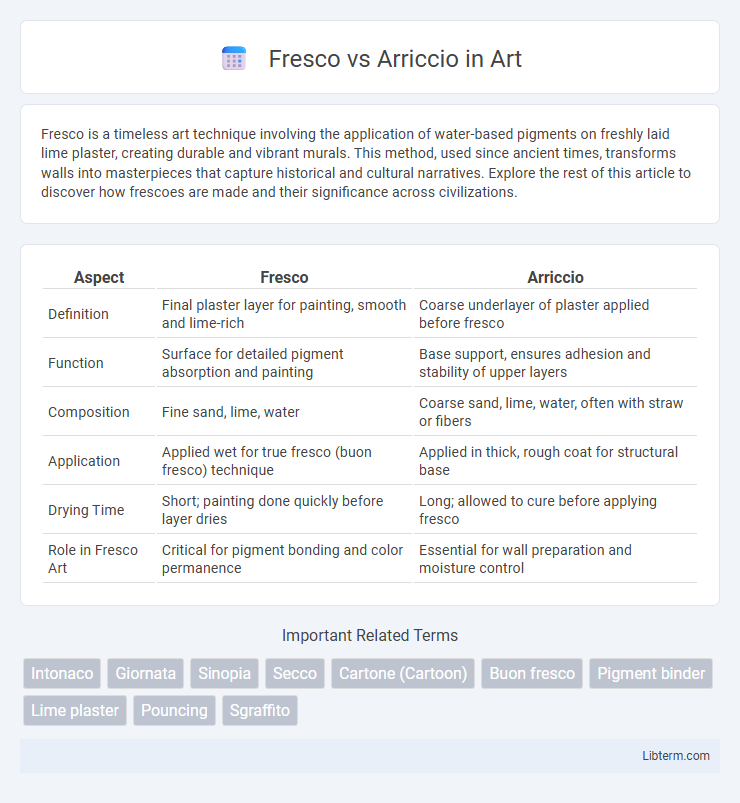 Fresco vs Arriccio in Art

Fresco is a timeless art technique involving the application of water-based pigments on freshly laid lime plaster, creating durable and vibrant murals. This method, used since ancient times, transforms walls into masterpieces that capture historical and cultural narratives. Explore the rest of this article to discover how frescoes are made and their significance across civilizations.

| Aspect | Fresco | Arriccio |
|---|---|---|
| Definition | Final plaster layer for painting, smooth and lime-rich | Coarse underlayer of plaster applied before fresco |
| Function | Surface for detailed pigment absorption and painting | Base support, ensures adhesion and stability of upper layers |
| Composition | Fine sand, lime, water | Coarse sand, lime, water, often with straw or fibers |
| Application | Applied wet for true fresco (buon fresco) technique | Applied in thick, rough coat for structural base |
| Drying Time | Short; painting done quickly before layer dries | Long; allowed to cure before applying fresco |
| Role in Fresco Art | Critical for pigment bonding and color permanence | Essential for wall preparation and moisture control |

Important Related Terms

Intonaco Giornata Sinopia Secco Cartone (Cartoon) Buon fresco Pigment binder Lime plaster Pouncing Sgraffito

Libterm.com