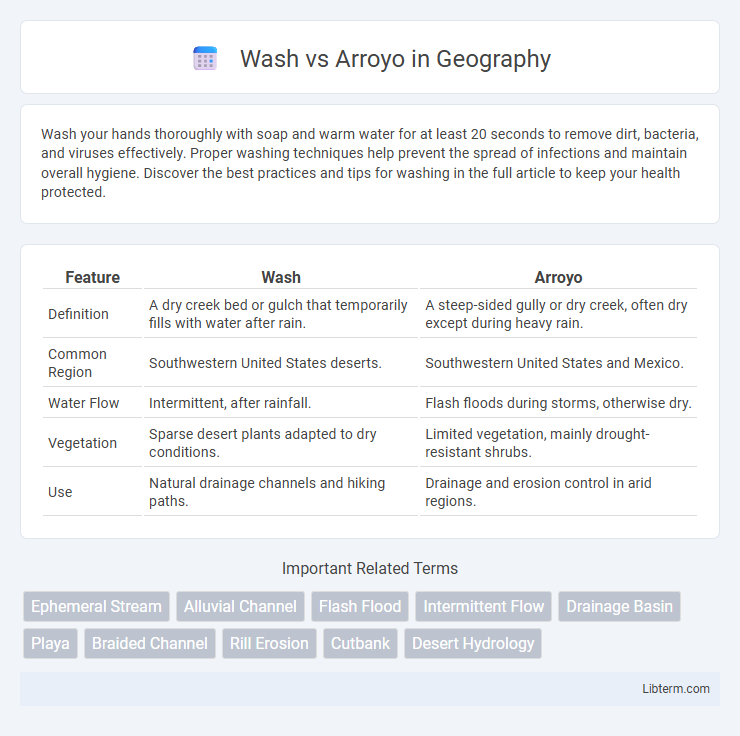 Wash vs Arroyo in Geography

Wash your hands thoroughly with soap and warm water for at least 20 seconds to remove dirt, bacteria, and viruses effectively. Proper washing techniques help prevent the spread of infections and maintain overall hygiene. Discover the best practices and tips for washing in the full article to keep your health protected.

| Feature | Wash | Arroyo |
|---|---|---|
| Definition | A dry creek bed or gulch that temporarily fills with water after rain. | A steep-sided gully or dry creek, often dry except during heavy rain. |
| Common Region | Southwestern United States deserts. | Southwestern United States and Mexico. |
| Water Flow | Intermittent, after rainfall. | Flash floods during storms, otherwise dry. |
| Vegetation | Sparse desert plants adapted to dry conditions. | Limited vegetation, mainly drought-resistant shrubs. |
| Use | Natural drainage channels and hiking paths. | Drainage and erosion control in arid regions. |

Important Related Terms

Ephemeral Stream
Alluvial Channel
Flash Flood
Intermittent Flow
Drainage Basin
Playa
Braided Channel
Rill Erosion
Cutbank
Desert Hydrology

Libterm.com