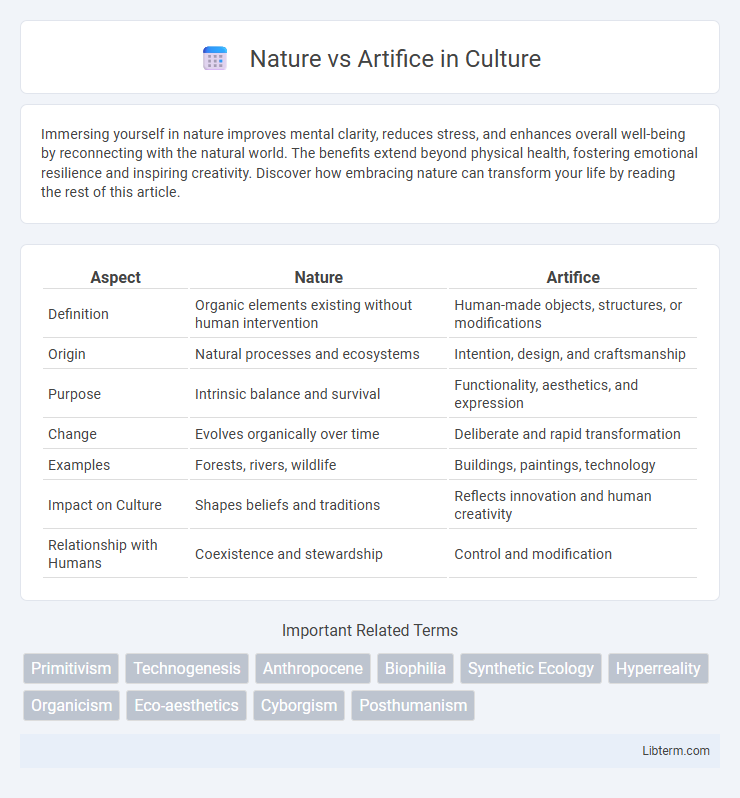 Nature vs Artifice in Culture

Immersing yourself in nature improves mental clarity, reduces stress, and enhances overall well-being by reconnecting with the natural world. The benefits extend beyond physical health, fostering emotional resilience and inspiring creativity. Discover how embracing nature can transform your life by reading the rest of this article.

| Aspect | Nature | Artifice |
|---|---|---|
| Definition | Organic elements existing without human intervention | Human-made objects, structures, or modifications |
| Origin | Natural processes and ecosystems | Intention, design, and craftsmanship |
| Purpose | Intrinsic balance and survival | Functionality, aesthetics, and expression |
| Change | Evolves organically over time | Deliberate and rapid transformation |
| Examples | Forests, rivers, wildlife | Buildings, paintings, technology |
| Impact on Culture | Shapes beliefs and traditions | Reflects innovation and human creativity |
| Relationship with Humans | Coexistence and stewardship | Control and modification |

Important Related Terms

Primitivism Technogenesis Anthropocene Biophilia Synthetic Ecology Hyperreality Organicism Eco-aesthetics Cyborgism Posthumanism

Libterm.com