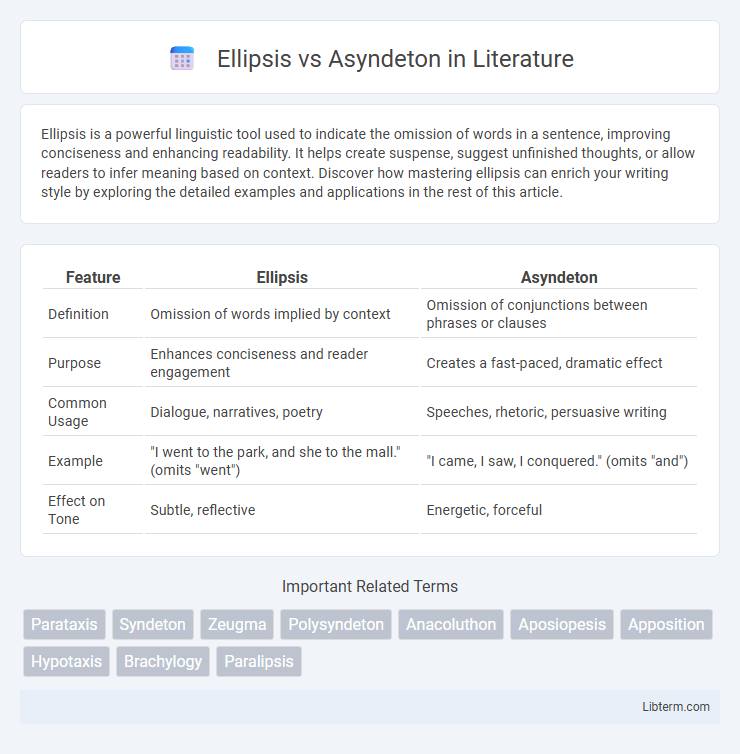 Ellipsis vs Asyndeton in Literature

Ellipsis is a powerful linguistic tool used to indicate the omission of words in a sentence, improving conciseness and enhancing readability. It helps create suspense, suggest unfinished thoughts, or allow readers to infer meaning based on context. Discover how mastering ellipsis can enrich your writing style by exploring the detailed examples and applications in the rest of this article.

| Feature | Ellipsis | Asyndeton |
|---|---|---|
| Definition | Omission of words implied by context | Omission of conjunctions between phrases or clauses |
| Purpose | Enhances conciseness and reader engagement | Creates a fast-paced, dramatic effect |
| Common Usage | Dialogue, narratives, poetry | Speeches, rhetoric, persuasive writing |
| Example | "I went to the park, and she to the mall." (omits "went") | "I came, I saw, I conquered." (omits "and") |
| Effect on Tone | Subtle, reflective | Energetic, forceful |

Important Related Terms

Parataxis Syndeton Zeugma Polysyndeton Anacoluthon Aposiopesis Apposition Hypotaxis Brachylogy Paralipsis

Libterm.com