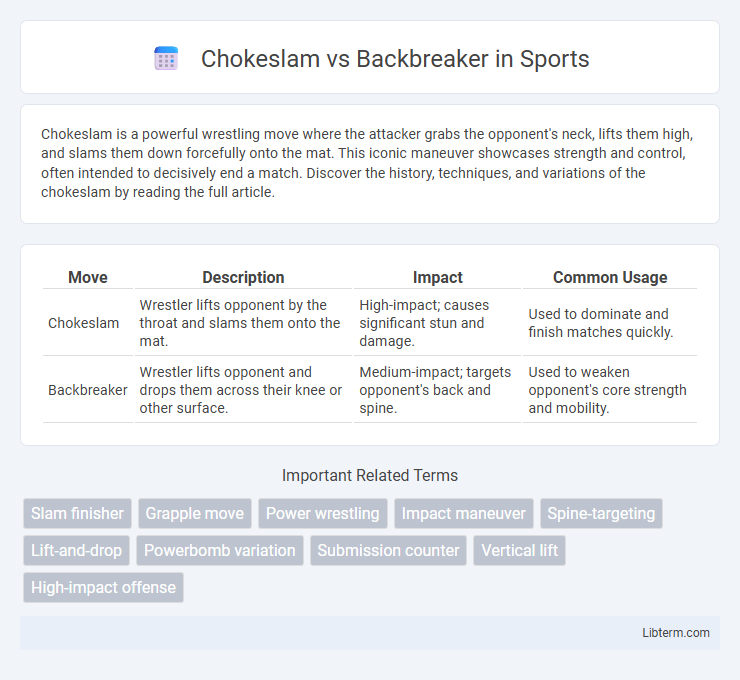 Chokeslam vs Backbreaker in Sports

Chokeslam is a powerful wrestling move where the attacker grabs the opponent's neck, lifts them high, and slams them down forcefully onto the mat. This iconic maneuver showcases strength and control, often intended to decisively end a match. Discover the history, techniques, and variations of the chokeslam by reading the full article.

| Move | Description | Impact | Common Usage |
|---|---|---|---|
| Chokeslam | Wrestler lifts opponent by the throat and slams them onto the mat. | High-impact; causes significant stun and damage. | Used to dominate and finish matches quickly. |
| Backbreaker | Wrestler lifts opponent and drops them across their knee or other surface. | Medium-impact; targets opponent's back and spine. | Used to weaken opponent's core strength and mobility. |

Important Related Terms

Slam finisher
Grapple move
Power wrestling
Impact maneuver
Spine-targeting
Lift-and-drop
Powerbomb variation
Submission counter
Vertical lift
High-impact offense

Libterm.com