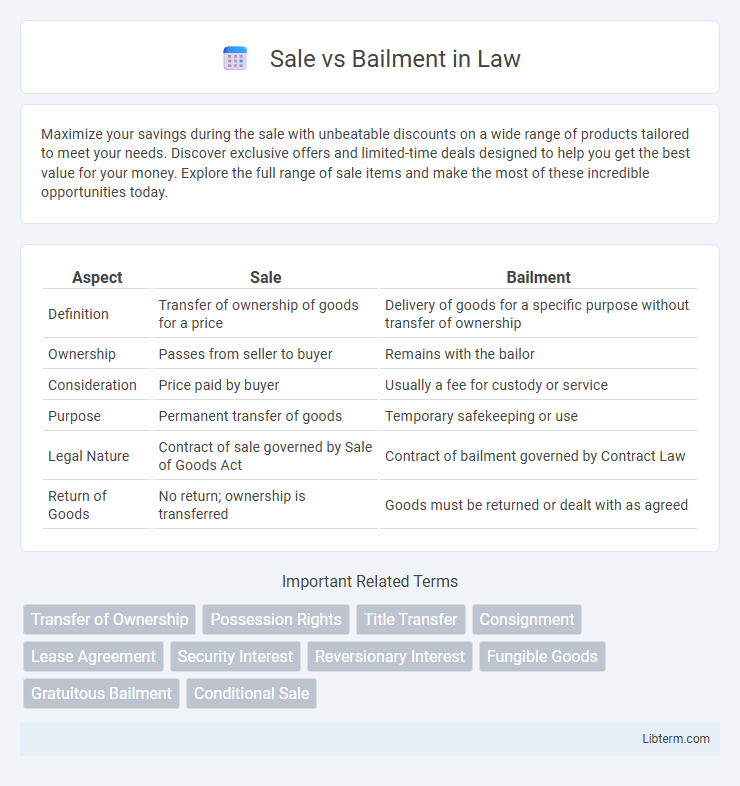 Sale vs Bailment in Law

Maximize your savings during the sale with unbeatable discounts on a wide range of products tailored to meet your needs. Discover exclusive offers and limited-time deals designed to help you get the best value for your money. Explore the full range of sale items and make the most of these incredible opportunities today.

| Aspect | Sale | Bailment |
|---|---|---|
| Definition | Transfer of ownership of goods for a price | Delivery of goods for a specific purpose without transfer of ownership |
| Ownership | Passes from seller to buyer | Remains with the bailor |
| Consideration | Price paid by buyer | Usually a fee for custody or service |
| Purpose | Permanent transfer of goods | Temporary safekeeping or use |
| Legal Nature | Contract of sale governed by Sale of Goods Act | Contract of bailment governed by Contract Law |
| Return of Goods | No return; ownership is transferred | Goods must be returned or dealt with as agreed |

Important Related Terms

Transfer of Ownership
Possession Rights
Title Transfer
Consignment
Lease Agreement
Security Interest
Reversionary Interest
Fungible Goods
Gratuitous Bailment
Conditional Sale

Libterm.com