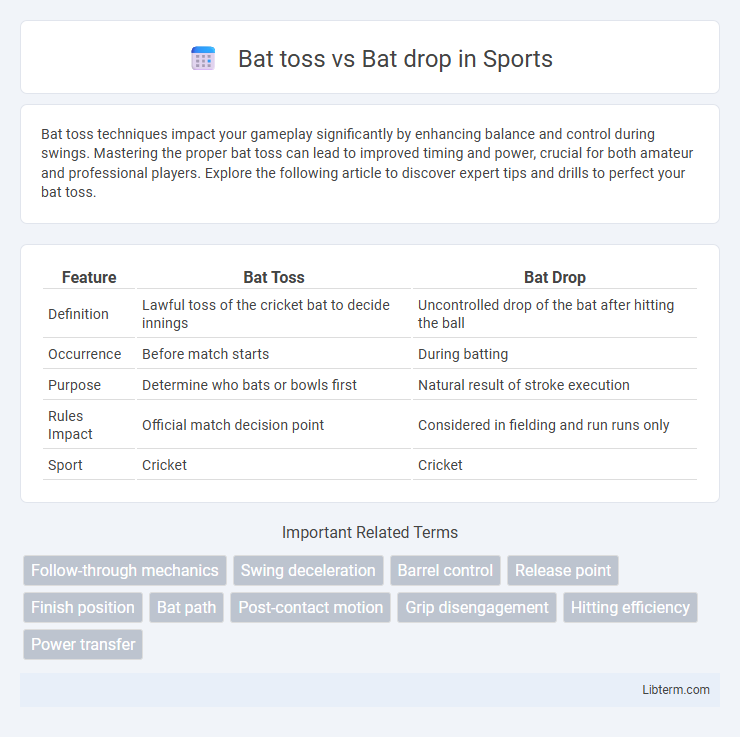 Bat toss vs Bat drop in Sports

Bat toss techniques impact your gameplay significantly by enhancing balance and control during swings. Mastering the proper bat toss can lead to improved timing and power, crucial for both amateur and professional players. Explore the following article to discover expert tips and drills to perfect your bat toss.

| Feature | Bat Toss | Bat Drop |
|---|---|---|
| Definition | Lawful toss of the cricket bat to decide innings | Uncontrolled drop of the bat after hitting the ball |
| Occurrence | Before match starts | During batting |
| Purpose | Determine who bats or bowls first | Natural result of stroke execution |
| Rules Impact | Official match decision point | Considered in fielding and run runs only |
| Sport | Cricket | Cricket |

Important Related Terms

Follow-through mechanics
Swing deceleration
Barrel control
Release point
Finish position
Bat path
Post-contact motion
Grip disengagement
Hitting efficiency
Power transfer

Libterm.com