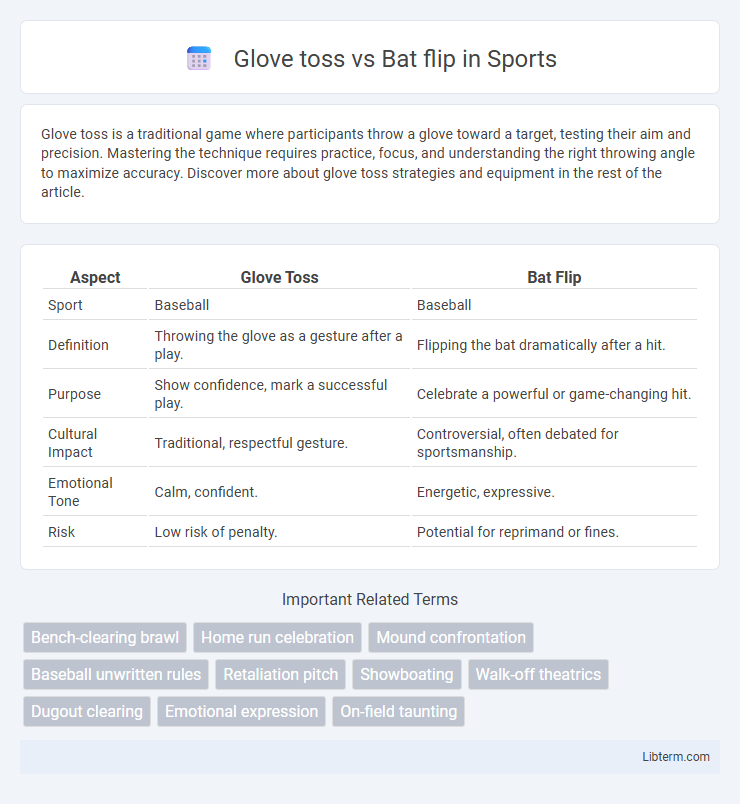 Glove toss vs Bat flip in Sports

Glove toss is a traditional game where participants throw a glove toward a target, testing their aim and precision. Mastering the technique requires practice, focus, and understanding the right throwing angle to maximize accuracy. Discover more about glove toss strategies and equipment in the rest of the article.

| Aspect | Glove Toss | Bat Flip |
|---|---|---|
| Sport | Baseball | Baseball |
| Definition | Throwing the glove as a gesture after a play. | Flipping the bat dramatically after a hit. |
| Purpose | Show confidence, mark a successful play. | Celebrate a powerful or game-changing hit. |
| Cultural Impact | Traditional, respectful gesture. | Controversial, often debated for sportsmanship. |
| Emotional Tone | Calm, confident. | Energetic, expressive. |
| Risk | Low risk of penalty. | Potential for reprimand or fines. |

Important Related Terms

Bench-clearing brawl
Home run celebration
Mound confrontation
Baseball unwritten rules
Retaliation pitch
Showboating
Walk-off theatrics
Dugout clearing
Emotional expression
On-field taunting

Libterm.com