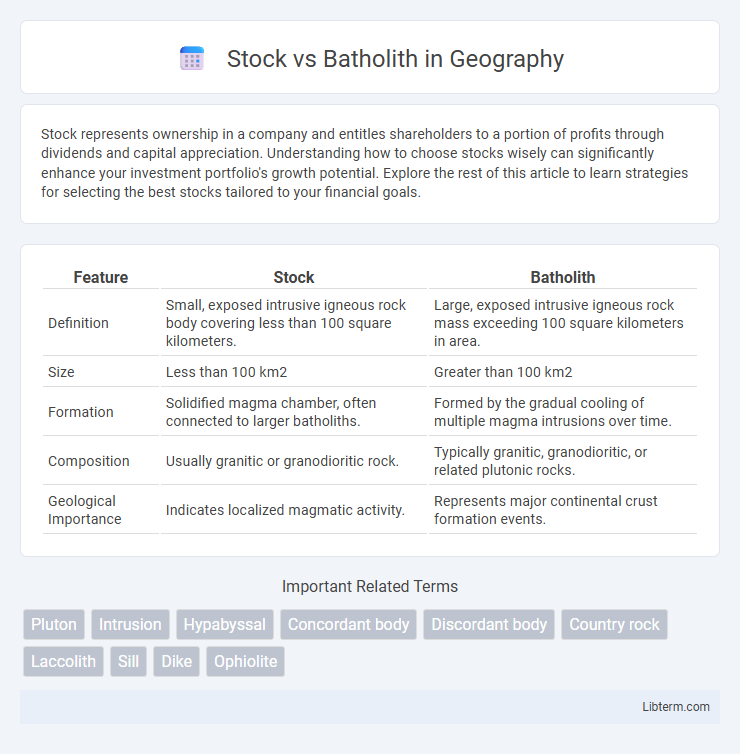 Stock vs Batholith in Geography

Stock represents ownership in a company and entitles shareholders to a portion of profits through dividends and capital appreciation. Understanding how to choose stocks wisely can significantly enhance your investment portfolio's growth potential. Explore the rest of this article to learn strategies for selecting the best stocks tailored to your financial goals.

| Feature | Stock | Batholith |
|---|---|---|
| Definition | Small, exposed intrusive igneous rock body covering less than 100 square kilometers. | Large, exposed intrusive igneous rock mass exceeding 100 square kilometers in area. |
| Size | Less than 100 km2 | Greater than 100 km2 |
| Formation | Solidified magma chamber, often connected to larger batholiths. | Formed by the gradual cooling of multiple magma intrusions over time. |
| Composition | Usually granitic or granodioritic rock. | Typically granitic, granodioritic, or related plutonic rocks. |
| Geological Importance | Indicates localized magmatic activity. | Represents major continental crust formation events. |

Important Related Terms

Pluton
Intrusion
Hypabyssal
Concordant body
Discordant body
Country rock
Laccolith
Sill
Dike
Ophiolite

Libterm.com