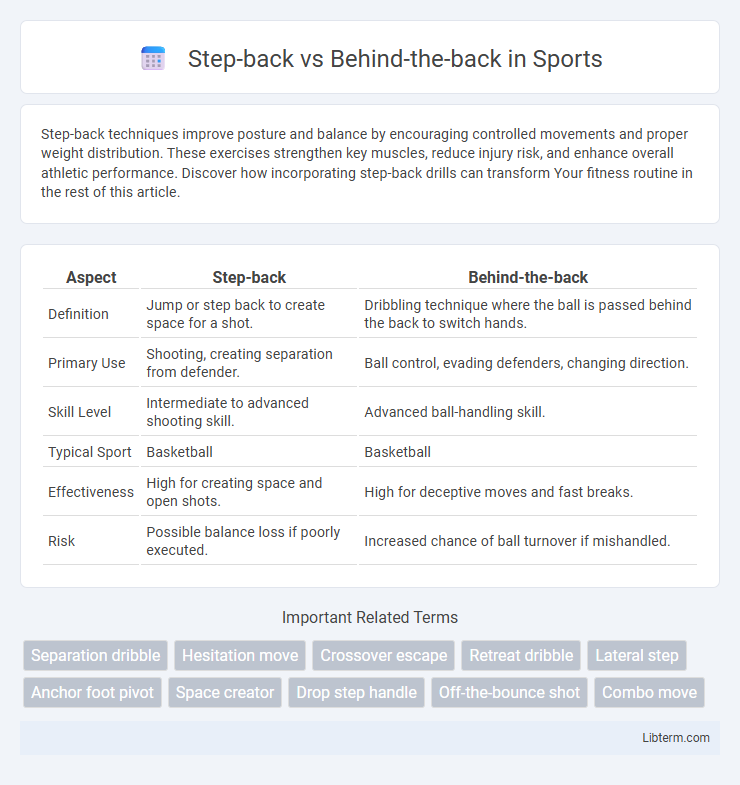 Step-back vs Behind-the-back in Sports

Step-back techniques improve posture and balance by encouraging controlled movements and proper weight distribution. These exercises strengthen key muscles, reduce injury risk, and enhance overall athletic performance. Discover how incorporating step-back drills can transform Your fitness routine in the rest of this article.

| Aspect | Step-back | Behind-the-back |
|---|---|---|
| Definition | Jump or step back to create space for a shot. | Dribbling technique where the ball is passed behind the back to switch hands. |
| Primary Use | Shooting, creating separation from defender. | Ball control, evading defenders, changing direction. |
| Skill Level | Intermediate to advanced shooting skill. | Advanced ball-handling skill. |
| Typical Sport | Basketball | Basketball |
| Effectiveness | High for creating space and open shots. | High for deceptive moves and fast breaks. |
| Risk | Possible balance loss if poorly executed. | Increased chance of ball turnover if mishandled. |

Important Related Terms

Separation dribble
Hesitation move
Crossover escape
Retreat dribble
Lateral step
Anchor foot pivot
Space creator
Drop step handle
Off-the-bounce shot
Combo move

Libterm.com