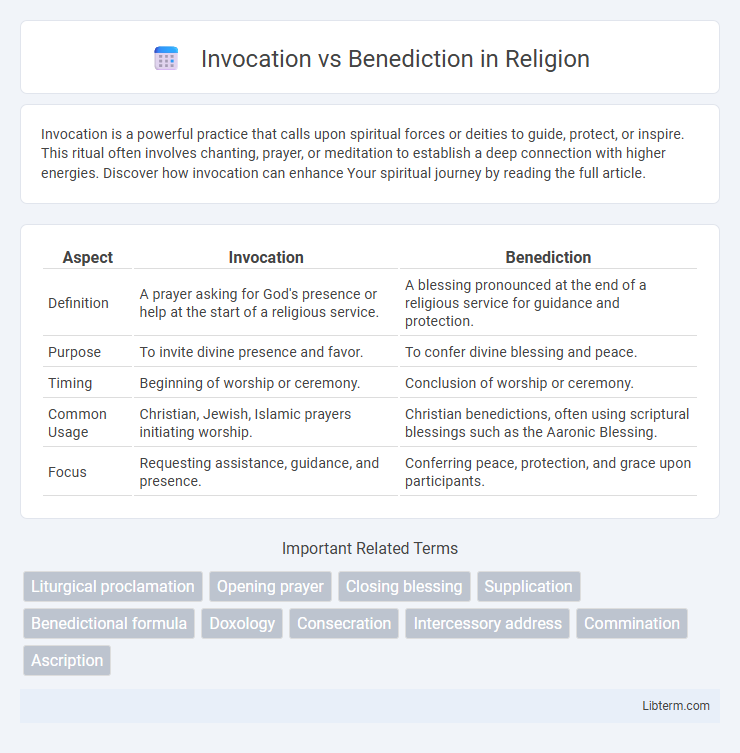 Invocation vs Benediction in Religion

Invocation is a powerful practice that calls upon spiritual forces or deities to guide, protect, or inspire. This ritual often involves chanting, prayer, or meditation to establish a deep connection with higher energies. Discover how invocation can enhance Your spiritual journey by reading the full article.

| Aspect | Invocation | Benediction |
|---|---|---|
| Definition | A prayer asking for God's presence or help at the start of a religious service. | A blessing pronounced at the end of a religious service for guidance and protection. |
| Purpose | To invite divine presence and favor. | To confer divine blessing and peace. |
| Timing | Beginning of worship or ceremony. | Conclusion of worship or ceremony. |
| Common Usage | Christian, Jewish, Islamic prayers initiating worship. | Christian benedictions, often using scriptural blessings such as the Aaronic Blessing. |
| Focus | Requesting assistance, guidance, and presence. | Conferring peace, protection, and grace upon participants. |

Important Related Terms

Liturgical proclamation
Opening prayer
Closing blessing
Supplication
Benedictional formula
Doxology
Consecration
Intercessory address
Commination
Ascription

Libterm.com