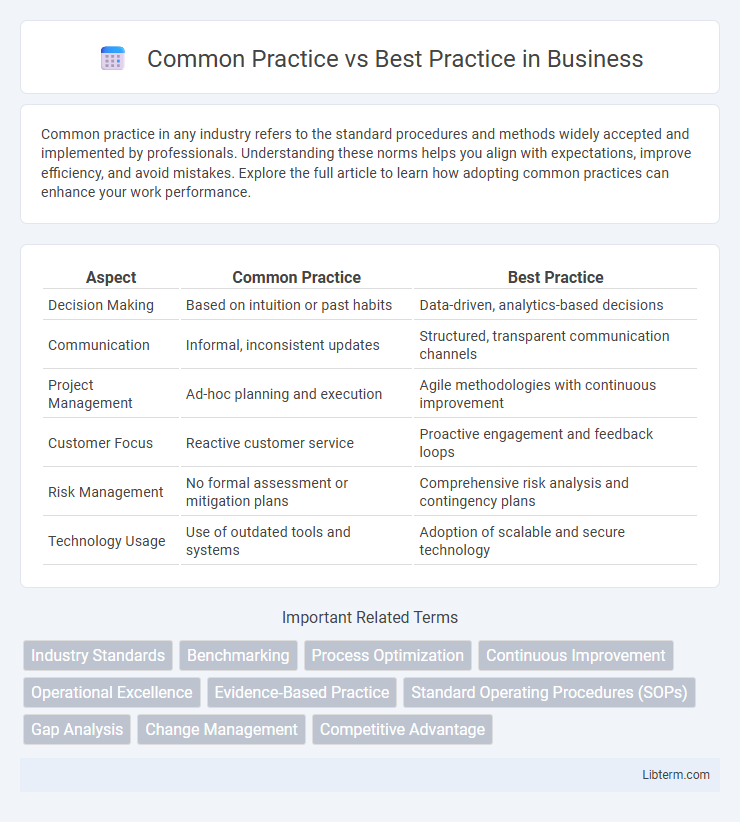 Common Practice vs Best Practice in Business

Common practice in any industry refers to the standard procedures and methods widely accepted and implemented by professionals. Understanding these norms helps you align with expectations, improve efficiency, and avoid mistakes. Explore the full article to learn how adopting common practices can enhance your work performance.

| Aspect | Common Practice | Best Practice |
|---|---|---|
| Decision Making | Based on intuition or past habits | Data-driven, analytics-based decisions |
| Communication | Informal, inconsistent updates | Structured, transparent communication channels |
| Project Management | Ad-hoc planning and execution | Agile methodologies with continuous improvement |
| Customer Focus | Reactive customer service | Proactive engagement and feedback loops |
| Risk Management | No formal assessment or mitigation plans | Comprehensive risk analysis and contingency plans |
| Technology Usage | Use of outdated tools and systems | Adoption of scalable and secure technology |

Important Related Terms

Industry Standards
Benchmarking
Process Optimization
Continuous Improvement
Operational Excellence
Evidence-Based Practice
Standard Operating Procedures (SOPs)
Gap Analysis
Change Management
Competitive Advantage

Libterm.com