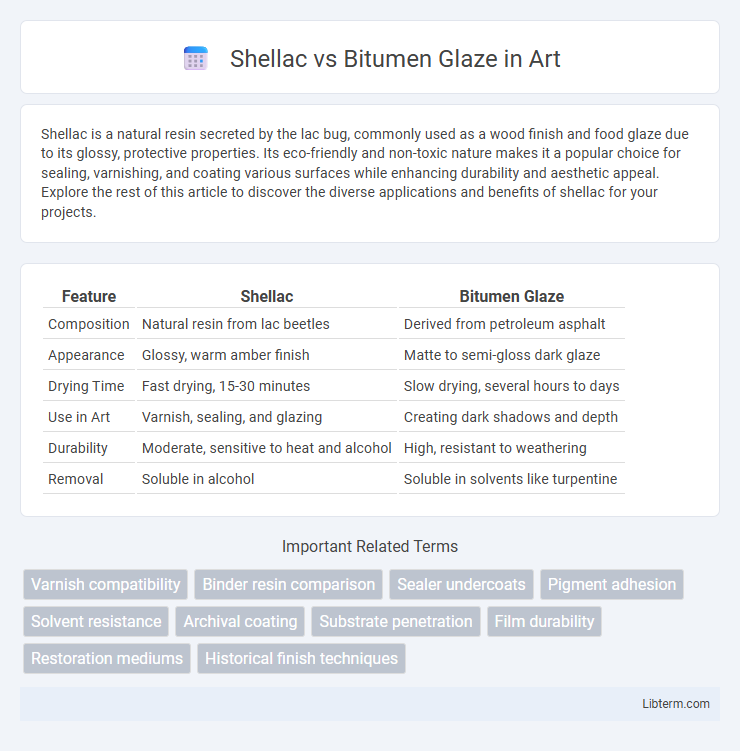 Shellac vs Bitumen Glaze in Art

Shellac is a natural resin secreted by the lac bug, commonly used as a wood finish and food glaze due to its glossy, protective properties. Its eco-friendly and non-toxic nature makes it a popular choice for sealing, varnishing, and coating various surfaces while enhancing durability and aesthetic appeal. Explore the rest of this article to discover the diverse applications and benefits of shellac for your projects.

| Feature | Shellac | Bitumen Glaze |
|---|---|---|
| Composition | Natural resin from lac beetles | Derived from petroleum asphalt |
| Appearance | Glossy, warm amber finish | Matte to semi-gloss dark glaze |
| Drying Time | Fast drying, 15-30 minutes | Slow drying, several hours to days |
| Use in Art | Varnish, sealing, and glazing | Creating dark shadows and depth |
| Durability | Moderate, sensitive to heat and alcohol | High, resistant to weathering |
| Removal | Soluble in alcohol | Soluble in solvents like turpentine |

Important Related Terms

Varnish compatibility
Binder resin comparison
Sealer undercoats
Pigment adhesion
Solvent resistance
Archival coating
Substrate penetration
Film durability
Restoration mediums
Historical finish techniques

Libterm.com