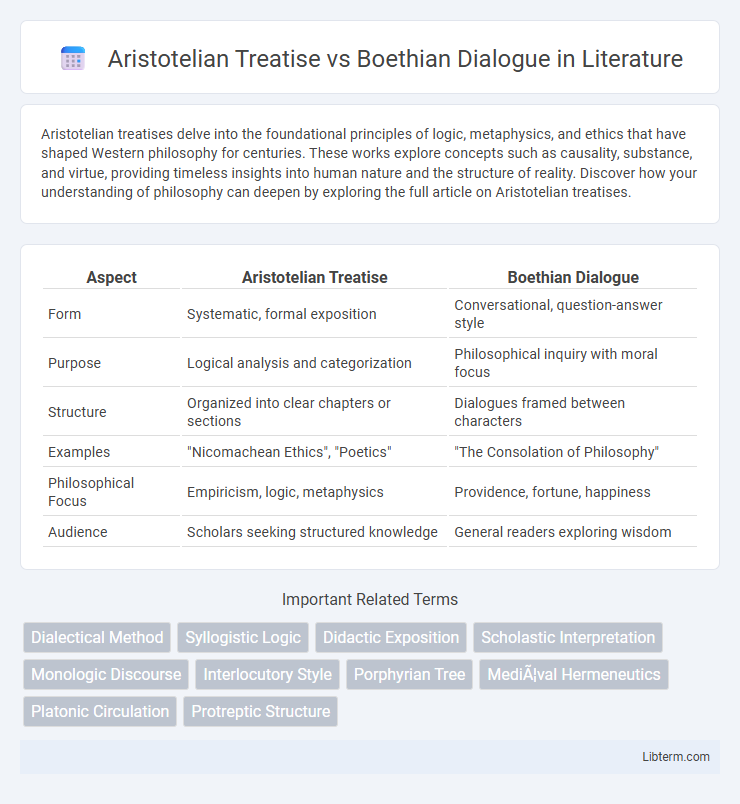 Aristotelian Treatise vs Boethian Dialogue in Literature

Aristotelian treatises delve into the foundational principles of logic, metaphysics, and ethics that have shaped Western philosophy for centuries. These works explore concepts such as causality, substance, and virtue, providing timeless insights into human nature and the structure of reality. Discover how your understanding of philosophy can deepen by exploring the full article on Aristotelian treatises.

| Aspect | Aristotelian Treatise | Boethian Dialogue |
|---|---|---|
| Form | Systematic, formal exposition | Conversational, question-answer style |
| Purpose | Logical analysis and categorization | Philosophical inquiry with moral focus |
| Structure | Organized into clear chapters or sections | Dialogues framed between characters |
| Examples | "Nicomachean Ethics", "Poetics" | "The Consolation of Philosophy" |
| Philosophical Focus | Empiricism, logic, metaphysics | Providence, fortune, happiness |
| Audience | Scholars seeking structured knowledge | General readers exploring wisdom |

Important Related Terms

Dialectical Method
Syllogistic Logic
Didactic Exposition
Scholastic Interpretation
Monologic Discourse
Interlocutory Style
Porphyrian Tree
MediÃ¦val Hermeneutics
Platonic Circulation
Protreptic Structure

Libterm.com