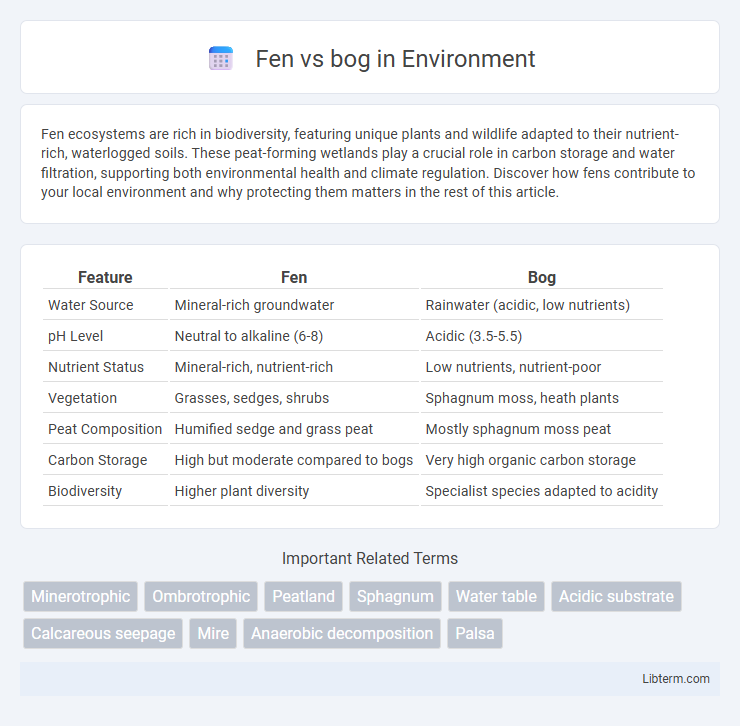 Fen vs bog in Environment

Fen ecosystems are rich in biodiversity, featuring unique plants and wildlife adapted to their nutrient-rich, waterlogged soils. These peat-forming wetlands play a crucial role in carbon storage and water filtration, supporting both environmental health and climate regulation. Discover how fens contribute to your local environment and why protecting them matters in the rest of this article.

| Feature | Fen | Bog |
|---|---|---|
| Water Source | Mineral-rich groundwater | Rainwater (acidic, low nutrients) |
| pH Level | Neutral to alkaline (6-8) | Acidic (3.5-5.5) |
| Nutrient Status | Mineral-rich, nutrient-rich | Low nutrients, nutrient-poor |
| Vegetation | Grasses, sedges, shrubs | Sphagnum moss, heath plants |
| Peat Composition | Humified sedge and grass peat | Mostly sphagnum moss peat |
| Carbon Storage | High but moderate compared to bogs | Very high organic carbon storage |
| Biodiversity | Higher plant diversity | Specialist species adapted to acidity |

Important Related Terms

Minerotrophic
Ombrotrophic
Peatland
Sphagnum
Water table
Acidic substrate
Calcareous seepage
Mire
Anaerobic decomposition
Palsa

Libterm.com