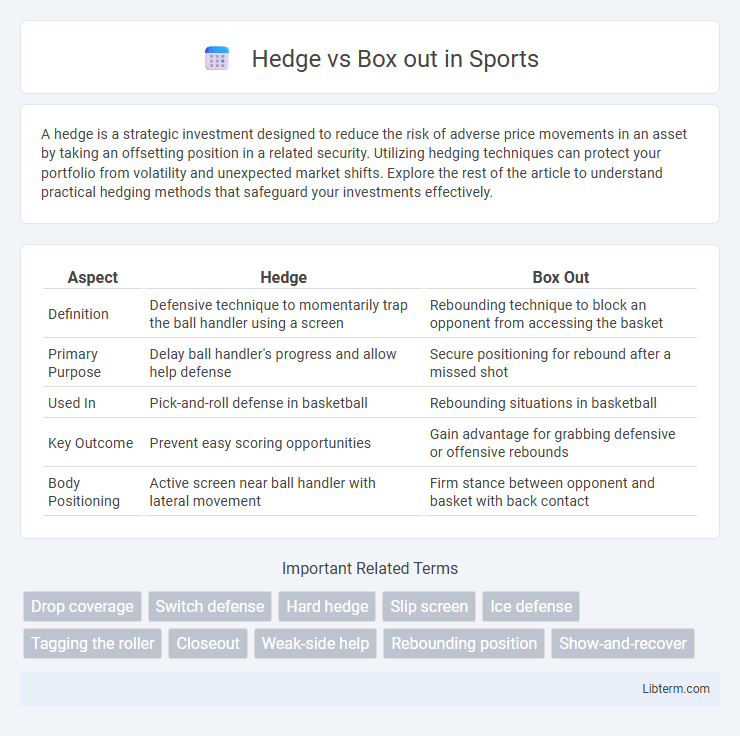 Hedge vs Box out in Sports

A hedge is a strategic investment designed to reduce the risk of adverse price movements in an asset by taking an offsetting position in a related security. Utilizing hedging techniques can protect your portfolio from volatility and unexpected market shifts. Explore the rest of the article to understand practical hedging methods that safeguard your investments effectively.

| Aspect | Hedge | Box Out |
|---|---|---|
| Definition | Defensive technique to momentarily trap the ball handler using a screen | Rebounding technique to block an opponent from accessing the basket |
| Primary Purpose | Delay ball handler's progress and allow help defense | Secure positioning for rebound after a missed shot |
| Used In | Pick-and-roll defense in basketball | Rebounding situations in basketball |
| Key Outcome | Prevent easy scoring opportunities | Gain advantage for grabbing defensive or offensive rebounds |
| Body Positioning | Active screen near ball handler with lateral movement | Firm stance between opponent and basket with back contact |

Important Related Terms

Drop coverage
Switch defense
Hard hedge
Slip screen
Ice defense
Tagging the roller
Closeout
Weak-side help
Rebounding position
Show-and-recover

Libterm.com