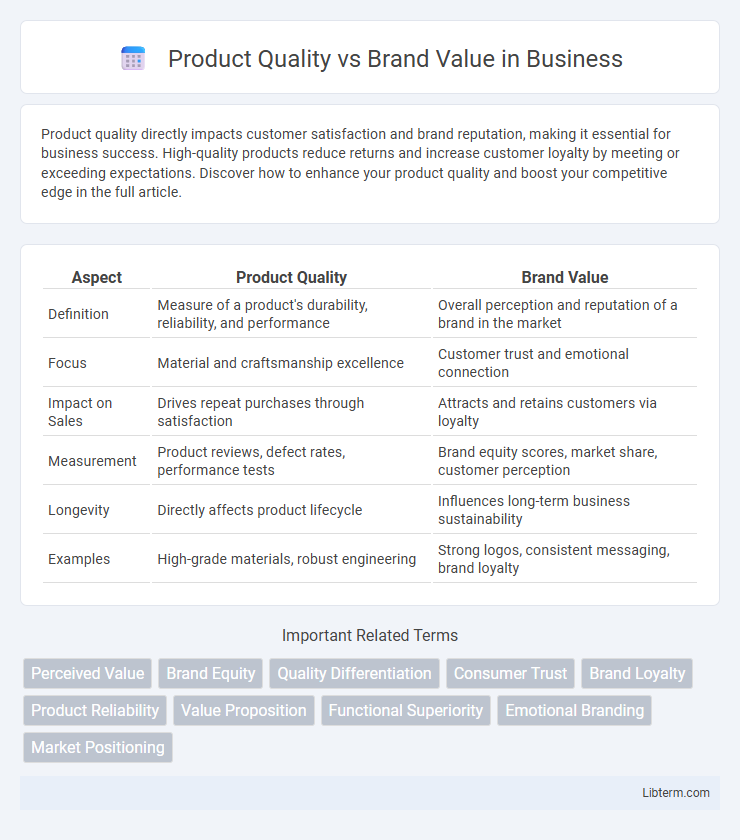 Product Quality vs Brand Value in Business

Product quality directly impacts customer satisfaction and brand reputation, making it essential for business success. High-quality products reduce returns and increase customer loyalty by meeting or exceeding expectations. Discover how to enhance your product quality and boost your competitive edge in the full article.

| Aspect | Product Quality | Brand Value |
|---|---|---|
| Definition | Measure of a product's durability, reliability, and performance | Overall perception and reputation of a brand in the market |
| Focus | Material and craftsmanship excellence | Customer trust and emotional connection |
| Impact on Sales | Drives repeat purchases through satisfaction | Attracts and retains customers via loyalty |
| Measurement | Product reviews, defect rates, performance tests | Brand equity scores, market share, customer perception |
| Longevity | Directly affects product lifecycle | Influences long-term business sustainability |
| Examples | High-grade materials, robust engineering | Strong logos, consistent messaging, brand loyalty |

Important Related Terms

Perceived Value
Brand Equity
Quality Differentiation
Consumer Trust
Brand Loyalty
Product Reliability
Value Proposition
Functional Superiority
Emotional Branding
Market Positioning

Libterm.com