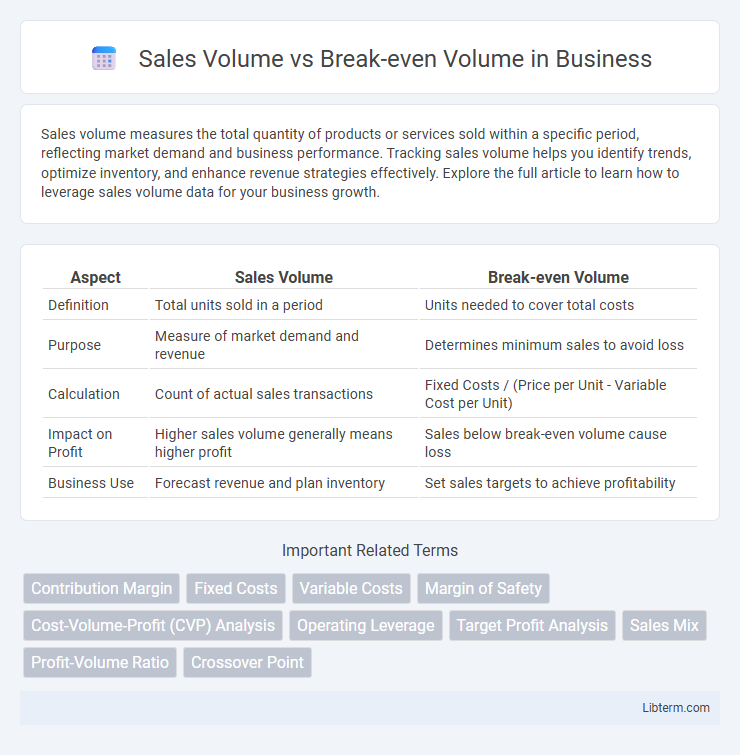 Sales Volume vs Break-even Volume in Business

Sales volume measures the total quantity of products or services sold within a specific period, reflecting market demand and business performance. Tracking sales volume helps you identify trends, optimize inventory, and enhance revenue strategies effectively. Explore the full article to learn how to leverage sales volume data for your business growth.

| Aspect | Sales Volume | Break-even Volume |
|---|---|---|
| Definition | Total units sold in a period | Units needed to cover total costs |
| Purpose | Measure of market demand and revenue | Determines minimum sales to avoid loss |
| Calculation | Count of actual sales transactions | Fixed Costs / (Price per Unit - Variable Cost per Unit) |
| Impact on Profit | Higher sales volume generally means higher profit | Sales below break-even volume cause loss |
| Business Use | Forecast revenue and plan inventory | Set sales targets to achieve profitability |

Important Related Terms

Contribution Margin
Fixed Costs
Variable Costs
Margin of Safety
Cost-Volume-Profit (CVP) Analysis
Operating Leverage
Target Profit Analysis
Sales Mix
Profit-Volume Ratio
Crossover Point

Libterm.com