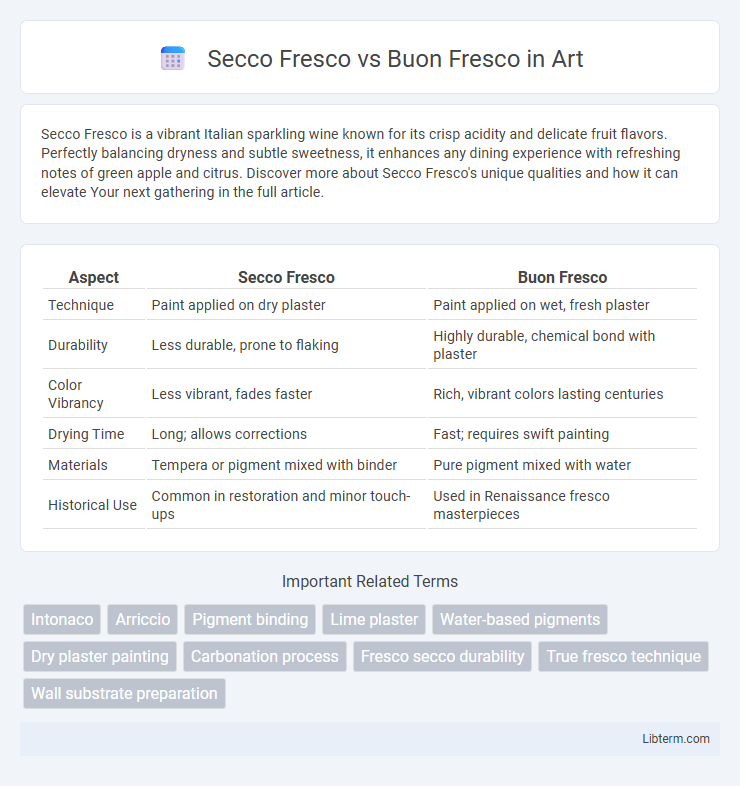 Secco Fresco vs Buon Fresco in Art

Secco Fresco is a vibrant Italian sparkling wine known for its crisp acidity and delicate fruit flavors. Perfectly balancing dryness and subtle sweetness, it enhances any dining experience with refreshing notes of green apple and citrus. Discover more about Secco Fresco's unique qualities and how it can elevate Your next gathering in the full article.

| Aspect | Secco Fresco | Buon Fresco |
|---|---|---|
| Technique | Paint applied on dry plaster | Paint applied on wet, fresh plaster |
| Durability | Less durable, prone to flaking | Highly durable, chemical bond with plaster |
| Color Vibrancy | Less vibrant, fades faster | Rich, vibrant colors lasting centuries |
| Drying Time | Long; allows corrections | Fast; requires swift painting |
| Materials | Tempera or pigment mixed with binder | Pure pigment mixed with water |
| Historical Use | Common in restoration and minor touch-ups | Used in Renaissance fresco masterpieces |

Important Related Terms

Intonaco
Arriccio
Pigment binding
Lime plaster
Water-based pigments
Dry plaster painting
Carbonation process
Fresco secco durability
True fresco technique
Wall substrate preparation

Libterm.com