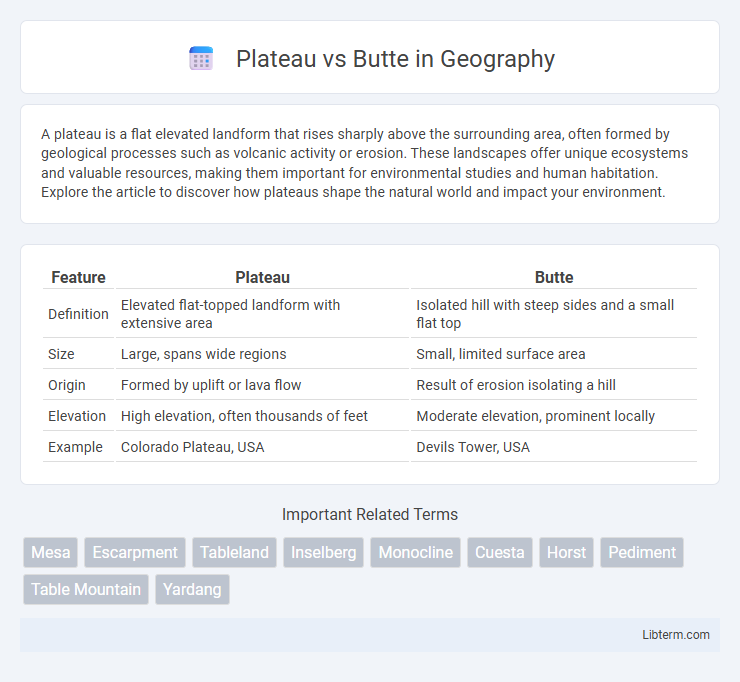 Plateau vs Butte in Geography

A plateau is a flat elevated landform that rises sharply above the surrounding area, often formed by geological processes such as volcanic activity or erosion. These landscapes offer unique ecosystems and valuable resources, making them important for environmental studies and human habitation. Explore the article to discover how plateaus shape the natural world and impact your environment.

| Feature | Plateau | Butte |
|---|---|---|
| Definition | Elevated flat-topped landform with extensive area | Isolated hill with steep sides and a small flat top |
| Size | Large, spans wide regions | Small, limited surface area |
| Origin | Formed by uplift or lava flow | Result of erosion isolating a hill |
| Elevation | High elevation, often thousands of feet | Moderate elevation, prominent locally |
| Example | Colorado Plateau, USA | Devils Tower, USA |

Important Related Terms

Mesa Escarpment Tableland Inselberg Monocline Cuesta Horst Pediment Table Mountain Yardang

Libterm.com