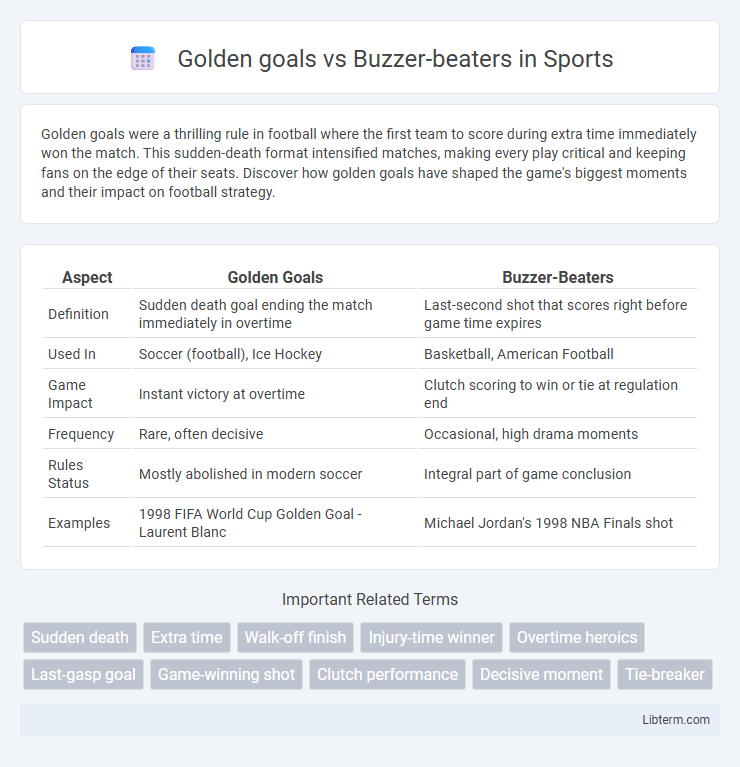 Golden goals vs Buzzer-beaters in Sports

Golden goals were a thrilling rule in football where the first team to score during extra time immediately won the match. This sudden-death format intensified matches, making every play critical and keeping fans on the edge of their seats. Discover how golden goals have shaped the game's biggest moments and their impact on football strategy.

| Aspect | Golden Goals | Buzzer-Beaters |
|---|---|---|
| Definition | Sudden death goal ending the match immediately in overtime | Last-second shot that scores right before game time expires |
| Used In | Soccer (football), Ice Hockey | Basketball, American Football |
| Game Impact | Instant victory at overtime | Clutch scoring to win or tie at regulation end |
| Frequency | Rare, often decisive | Occasional, high drama moments |
| Rules Status | Mostly abolished in modern soccer | Integral part of game conclusion |
| Examples | 1998 FIFA World Cup Golden Goal - Laurent Blanc | Michael Jordan's 1998 NBA Finals shot |

Important Related Terms

Sudden death
Extra time
Walk-off finish
Injury-time winner
Overtime heroics
Last-gasp goal
Game-winning shot
Clutch performance
Decisive moment
Tie-breaker

Libterm.com