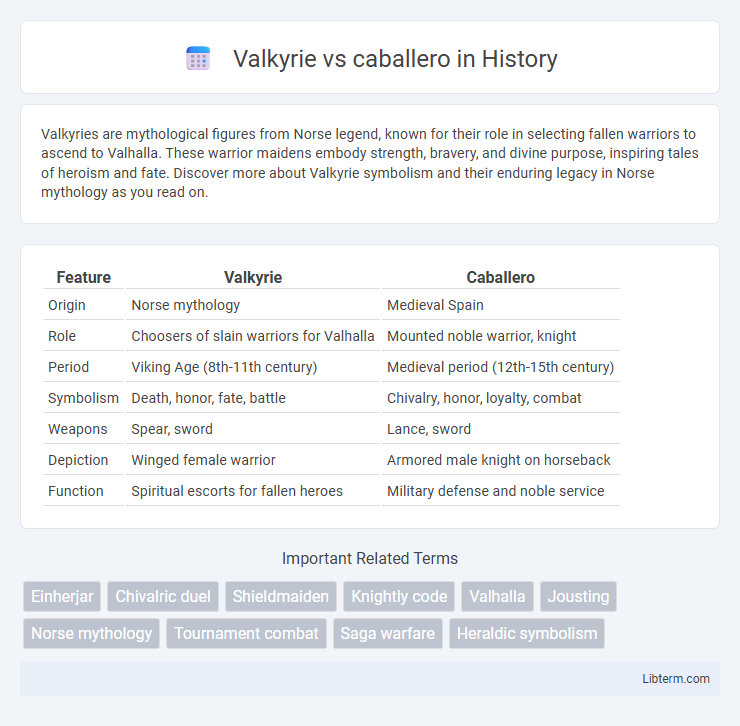 Valkyrie vs caballero in History

Valkyries are mythological figures from Norse legend, known for their role in selecting fallen warriors to ascend to Valhalla. These warrior maidens embody strength, bravery, and divine purpose, inspiring tales of heroism and fate. Discover more about Valkyrie symbolism and their enduring legacy in Norse mythology as you read on.

| Feature | Valkyrie | Caballero |
|---|---|---|
| Origin | Norse mythology | Medieval Spain |
| Role | Choosers of slain warriors for Valhalla | Mounted noble warrior, knight |
| Period | Viking Age (8th-11th century) | Medieval period (12th-15th century) |
| Symbolism | Death, honor, fate, battle | Chivalry, honor, loyalty, combat |
| Weapons | Spear, sword | Lance, sword |
| Depiction | Winged female warrior | Armored male knight on horseback |
| Function | Spiritual escorts for fallen heroes | Military defense and noble service |

Important Related Terms

Einherjar
Chivalric duel
Shieldmaiden
Knightly code
Valhalla
Jousting
Norse mythology
Tournament combat
Saga warfare
Heraldic symbolism

Libterm.com