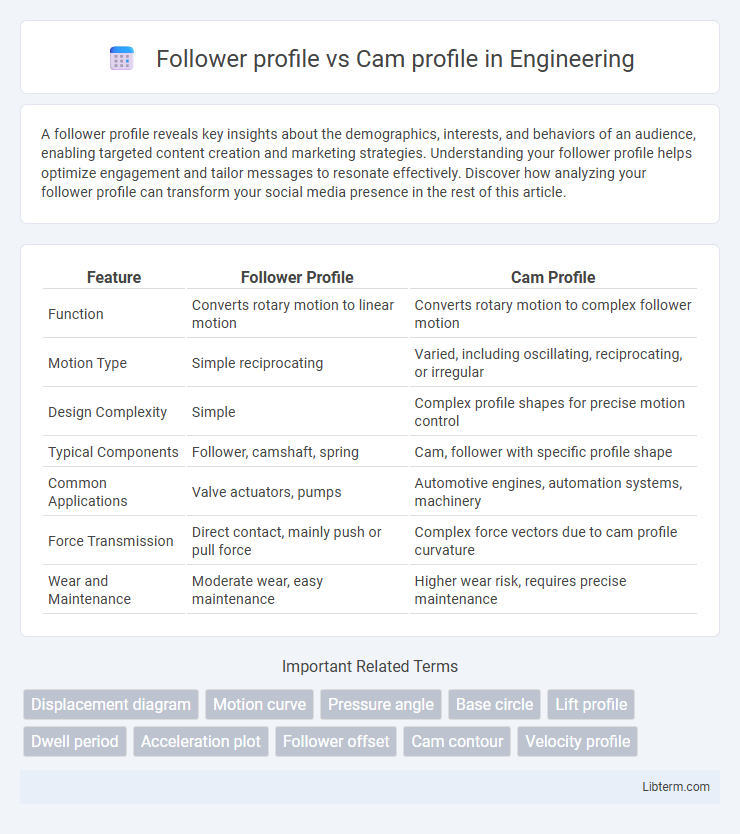 Follower profile vs Cam profile in Engineering

A follower profile reveals key insights about the demographics, interests, and behaviors of an audience, enabling targeted content creation and marketing strategies. Understanding your follower profile helps optimize engagement and tailor messages to resonate effectively. Discover how analyzing your follower profile can transform your social media presence in the rest of this article.

| Feature | Follower Profile | Cam Profile |
|---|---|---|
| Function | Converts rotary motion to linear motion | Converts rotary motion to complex follower motion |
| Motion Type | Simple reciprocating | Varied, including oscillating, reciprocating, or irregular |
| Design Complexity | Simple | Complex profile shapes for precise motion control |
| Typical Components | Follower, camshaft, spring | Cam, follower with specific profile shape |
| Common Applications | Valve actuators, pumps | Automotive engines, automation systems, machinery |
| Force Transmission | Direct contact, mainly push or pull force | Complex force vectors due to cam profile curvature |
| Wear and Maintenance | Moderate wear, easy maintenance | Higher wear risk, requires precise maintenance |

Important Related Terms

Displacement diagram
Motion curve
Pressure angle
Base circle
Lift profile
Dwell period
Acceleration plot
Follower offset
Cam contour
Velocity profile

Libterm.com