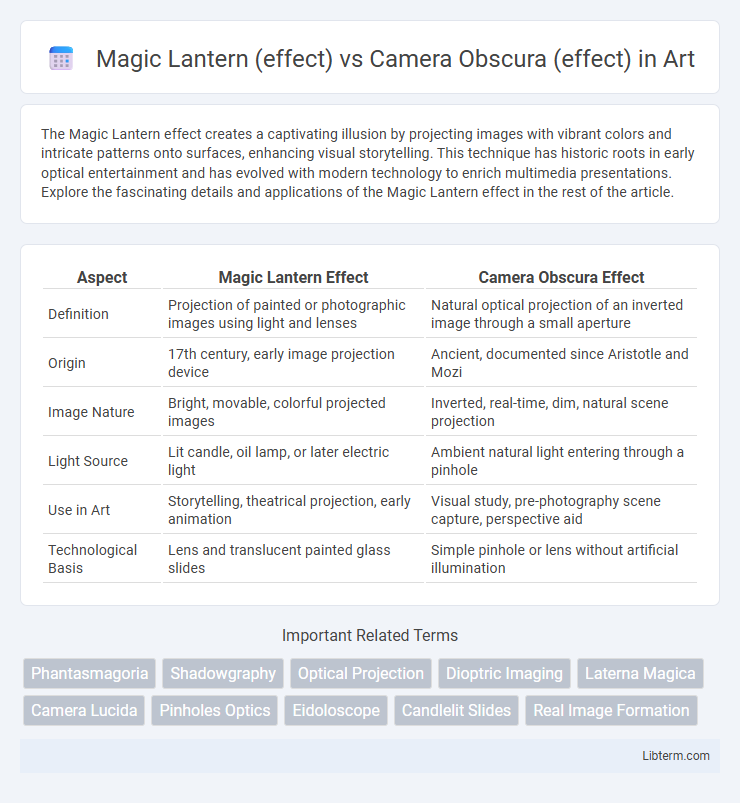 Magic Lantern (effect) vs Camera Obscura (effect) in Art

The Magic Lantern effect creates a captivating illusion by projecting images with vibrant colors and intricate patterns onto surfaces, enhancing visual storytelling. This technique has historic roots in early optical entertainment and has evolved with modern technology to enrich multimedia presentations. Explore the fascinating details and applications of the Magic Lantern effect in the rest of the article.

| Aspect | Magic Lantern Effect | Camera Obscura Effect |
|---|---|---|
| Definition | Projection of painted or photographic images using light and lenses | Natural optical projection of an inverted image through a small aperture |
| Origin | 17th century, early image projection device | Ancient, documented since Aristotle and Mozi |
| Image Nature | Bright, movable, colorful projected images | Inverted, real-time, dim, natural scene projection |
| Light Source | Lit candle, oil lamp, or later electric light | Ambient natural light entering through a pinhole |
| Use in Art | Storytelling, theatrical projection, early animation | Visual study, pre-photography scene capture, perspective aid |
| Technological Basis | Lens and translucent painted glass slides | Simple pinhole or lens without artificial illumination |

Important Related Terms

Phantasmagoria
Shadowgraphy
Optical Projection
Dioptric Imaging
Laterna Magica
Camera Lucida
Pinholes Optics
Eidoloscope
Candlelit Slides
Real Image Formation

Libterm.com