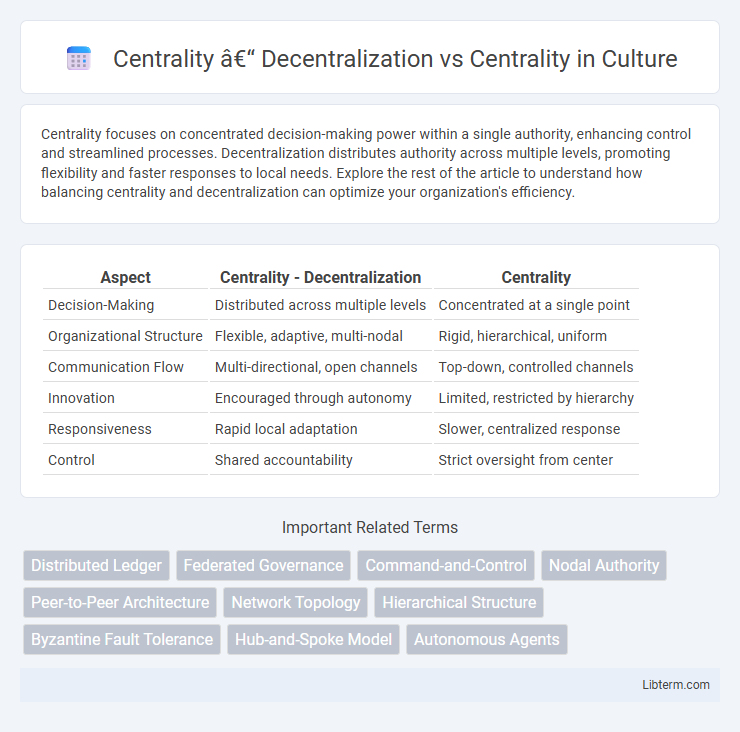 Centrality â€“ Decentralization vs Centrality in Culture

Centrality focuses on concentrated decision-making power within a single authority, enhancing control and streamlined processes. Decentralization distributes authority across multiple levels, promoting flexibility and faster responses to local needs. Explore the rest of the article to understand how balancing centrality and decentralization can optimize your organization's efficiency.

| Aspect | Centrality - Decentralization | Centrality |
|---|---|---|
| Decision-Making | Distributed across multiple levels | Concentrated at a single point |
| Organizational Structure | Flexible, adaptive, multi-nodal | Rigid, hierarchical, uniform |
| Communication Flow | Multi-directional, open channels | Top-down, controlled channels |
| Innovation | Encouraged through autonomy | Limited, restricted by hierarchy |
| Responsiveness | Rapid local adaptation | Slower, centralized response |
| Control | Shared accountability | Strict oversight from center |

Important Related Terms

Distributed Ledger
Federated Governance
Command-and-Control
Nodal Authority
Peer-to-Peer Architecture
Network Topology
Hierarchical Structure
Byzantine Fault Tolerance
Hub-and-Spoke Model
Autonomous Agents

Libterm.com