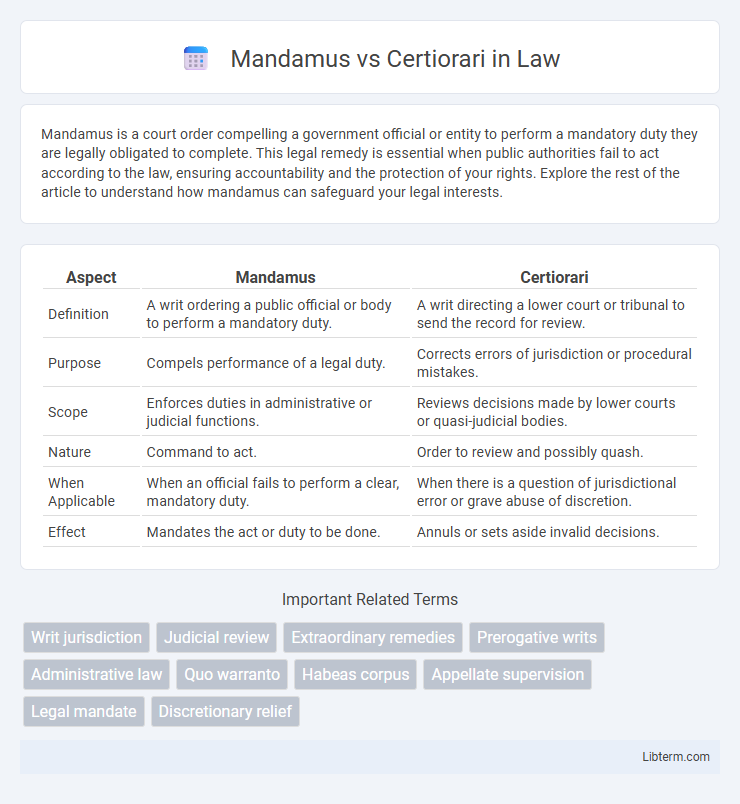 Mandamus vs Certiorari in Law

Mandamus is a court order compelling a government official or entity to perform a mandatory duty they are legally obligated to complete. This legal remedy is essential when public authorities fail to act according to the law, ensuring accountability and the protection of your rights. Explore the rest of the article to understand how mandamus can safeguard your legal interests.

| Aspect | Mandamus | Certiorari |
|---|---|---|
| Definition | A writ ordering a public official or body to perform a mandatory duty. | A writ directing a lower court or tribunal to send the record for review. |
| Purpose | Compels performance of a legal duty. | Corrects errors of jurisdiction or procedural mistakes. |
| Scope | Enforces duties in administrative or judicial functions. | Reviews decisions made by lower courts or quasi-judicial bodies. |
| Nature | Command to act. | Order to review and possibly quash. |
| When Applicable | When an official fails to perform a clear, mandatory duty. | When there is a question of jurisdictional error or grave abuse of discretion. |
| Effect | Mandates the act or duty to be done. | Annuls or sets aside invalid decisions. |

Important Related Terms

Writ jurisdiction
Judicial review
Extraordinary remedies
Prerogative writs
Administrative law
Quo warranto
Habeas corpus
Appellate supervision
Legal mandate
Discretionary relief

Libterm.com