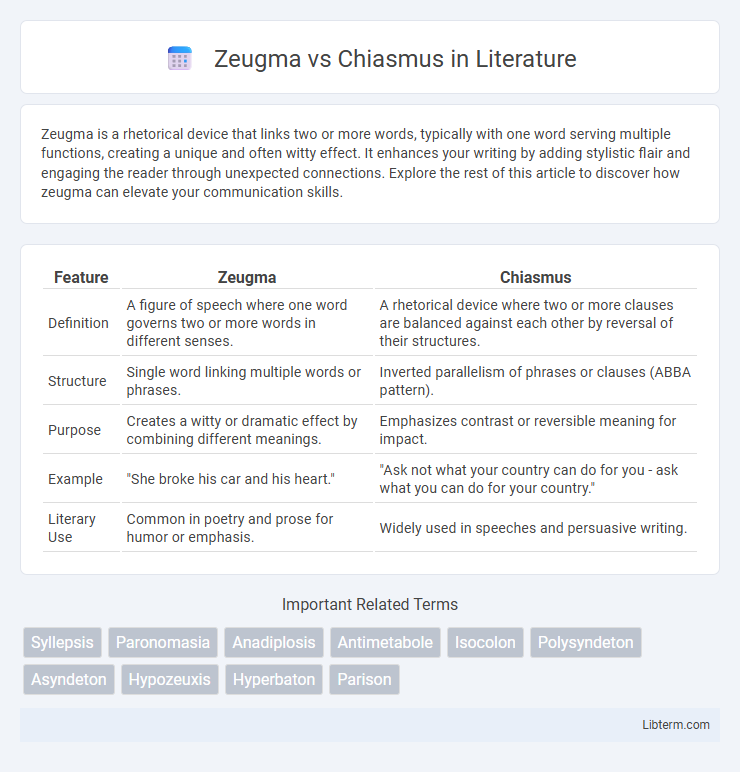 Zeugma vs Chiasmus in Literature

Zeugma is a rhetorical device that links two or more words, typically with one word serving multiple functions, creating a unique and often witty effect. It enhances your writing by adding stylistic flair and engaging the reader through unexpected connections. Explore the rest of this article to discover how zeugma can elevate your communication skills.

| Feature | Zeugma | Chiasmus |
|---|---|---|
| Definition | A figure of speech where one word governs two or more words in different senses. | A rhetorical device where two or more clauses are balanced against each other by reversal of their structures. |
| Structure | Single word linking multiple words or phrases. | Inverted parallelism of phrases or clauses (ABBA pattern). |
| Purpose | Creates a witty or dramatic effect by combining different meanings. | Emphasizes contrast or reversible meaning for impact. |
| Example | "She broke his car and his heart." | "Ask not what your country can do for you - ask what you can do for your country." |
| Literary Use | Common in poetry and prose for humor or emphasis. | Widely used in speeches and persuasive writing. |

Important Related Terms

Syllepsis Paronomasia Anadiplosis Antimetabole Isocolon Polysyndeton Asyndeton Hypozeuxis Hyperbaton Parison

Libterm.com