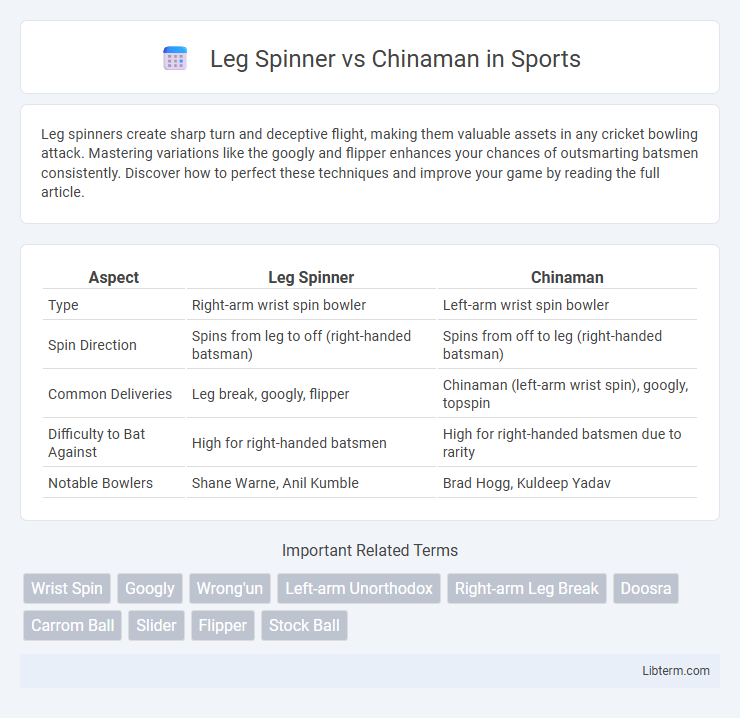 Leg Spinner vs Chinaman in Sports

Leg spinners create sharp turn and deceptive flight, making them valuable assets in any cricket bowling attack. Mastering variations like the googly and flipper enhances your chances of outsmarting batsmen consistently. Discover how to perfect these techniques and improve your game by reading the full article.

| Aspect | Leg Spinner | Chinaman |
|---|---|---|
| Type | Right-arm wrist spin bowler | Left-arm wrist spin bowler |
| Spin Direction | Spins from leg to off (right-handed batsman) | Spins from off to leg (right-handed batsman) |
| Common Deliveries | Leg break, googly, flipper | Chinaman (left-arm wrist spin), googly, topspin |
| Difficulty to Bat Against | High for right-handed batsmen | High for right-handed batsmen due to rarity |
| Notable Bowlers | Shane Warne, Anil Kumble | Brad Hogg, Kuldeep Yadav |

Important Related Terms

Wrist Spin Googly Wrong'un Left-arm Unorthodox Right-arm Leg Break Doosra Carrom Ball Slider Flipper Stock Ball

Libterm.com