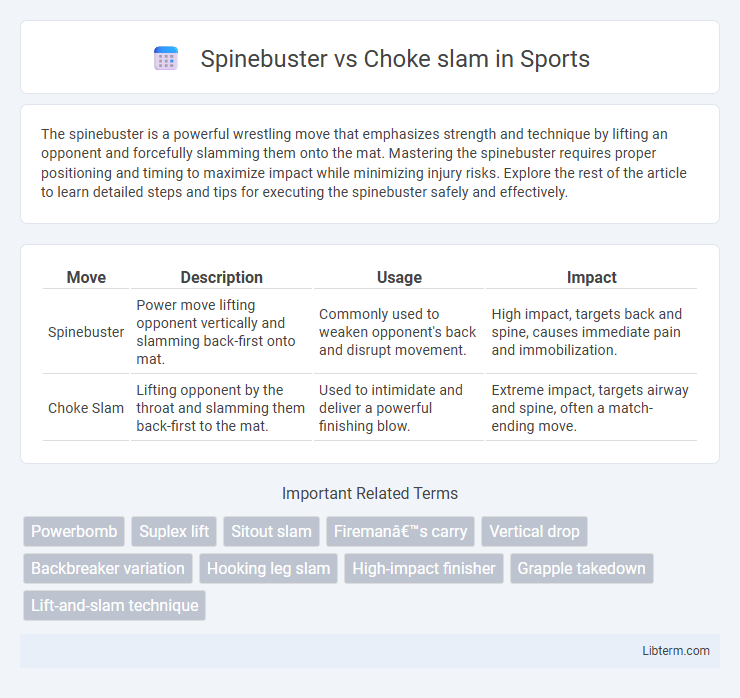 Spinebuster vs Choke slam in Sports

The spinebuster is a powerful wrestling move that emphasizes strength and technique by lifting an opponent and forcefully slamming them onto the mat. Mastering the spinebuster requires proper positioning and timing to maximize impact while minimizing injury risks. Explore the rest of the article to learn detailed steps and tips for executing the spinebuster safely and effectively.

| Move | Description | Usage | Impact |
|---|---|---|---|
| Spinebuster | Power move lifting opponent vertically and slamming back-first onto mat. | Commonly used to weaken opponent's back and disrupt movement. | High impact, targets back and spine, causes immediate pain and immobilization. |
| Choke Slam | Lifting opponent by the throat and slamming them back-first to the mat. | Used to intimidate and deliver a powerful finishing blow. | Extreme impact, targets airway and spine, often a match-ending move. |

Important Related Terms

Powerbomb
Suplex lift
Sitout slam
Firemanâ€™s carry
Vertical drop
Backbreaker variation
Hooking leg slam
High-impact finisher
Grapple takedown
Lift-and-slam technique

Libterm.com